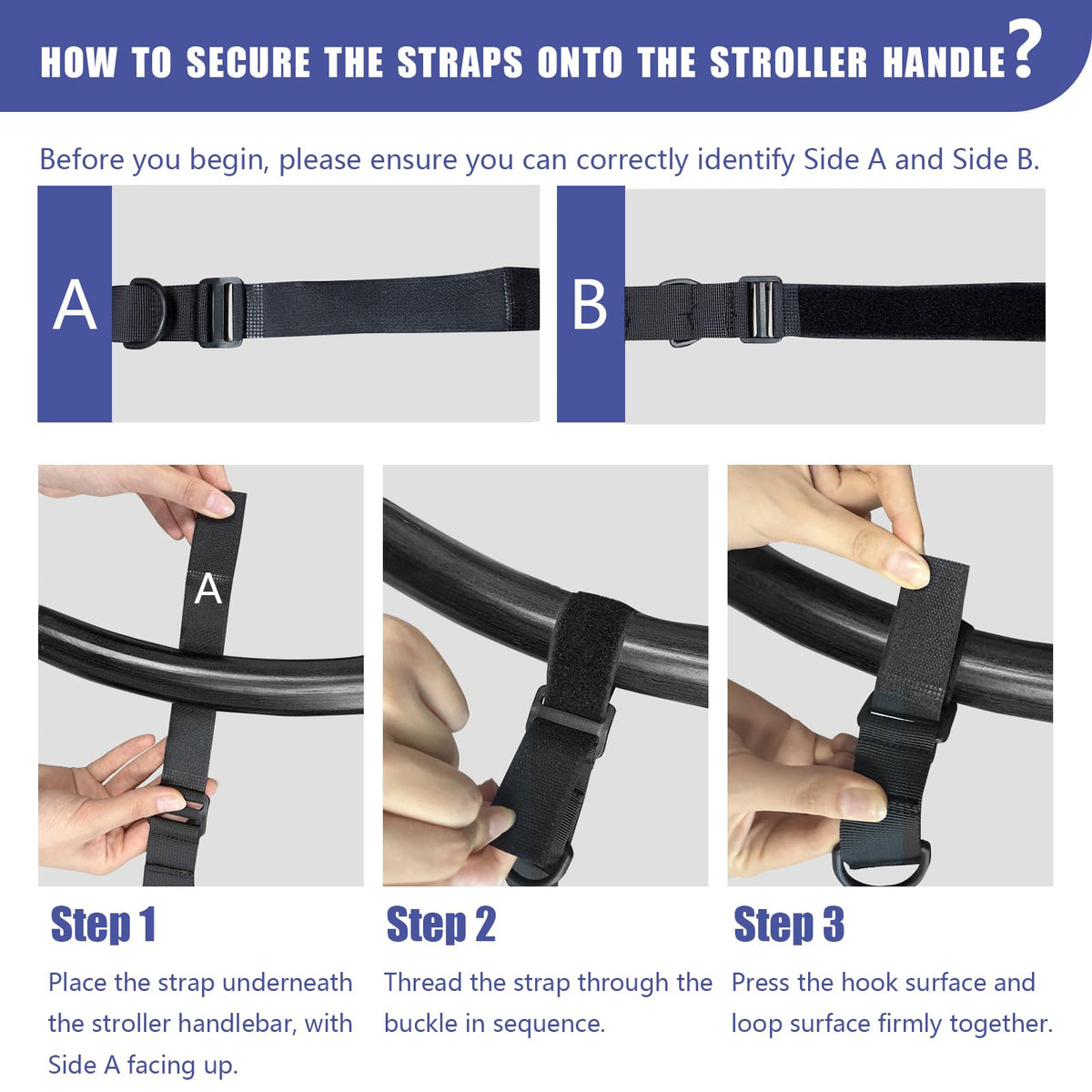 HOW TO SECURE THE STRAPS ONTO THE STROLLER HANDLE?

Before you begin, please ensure you can correctly identify Side A and Side B.

A

B

A

Step 1

Place the strap underneath the stroller handlebar, with Side A facing up.

Step 2

Thread the strap through the buckle in sequence.

Step 3

Press the hook surface and loop surface firmly together.