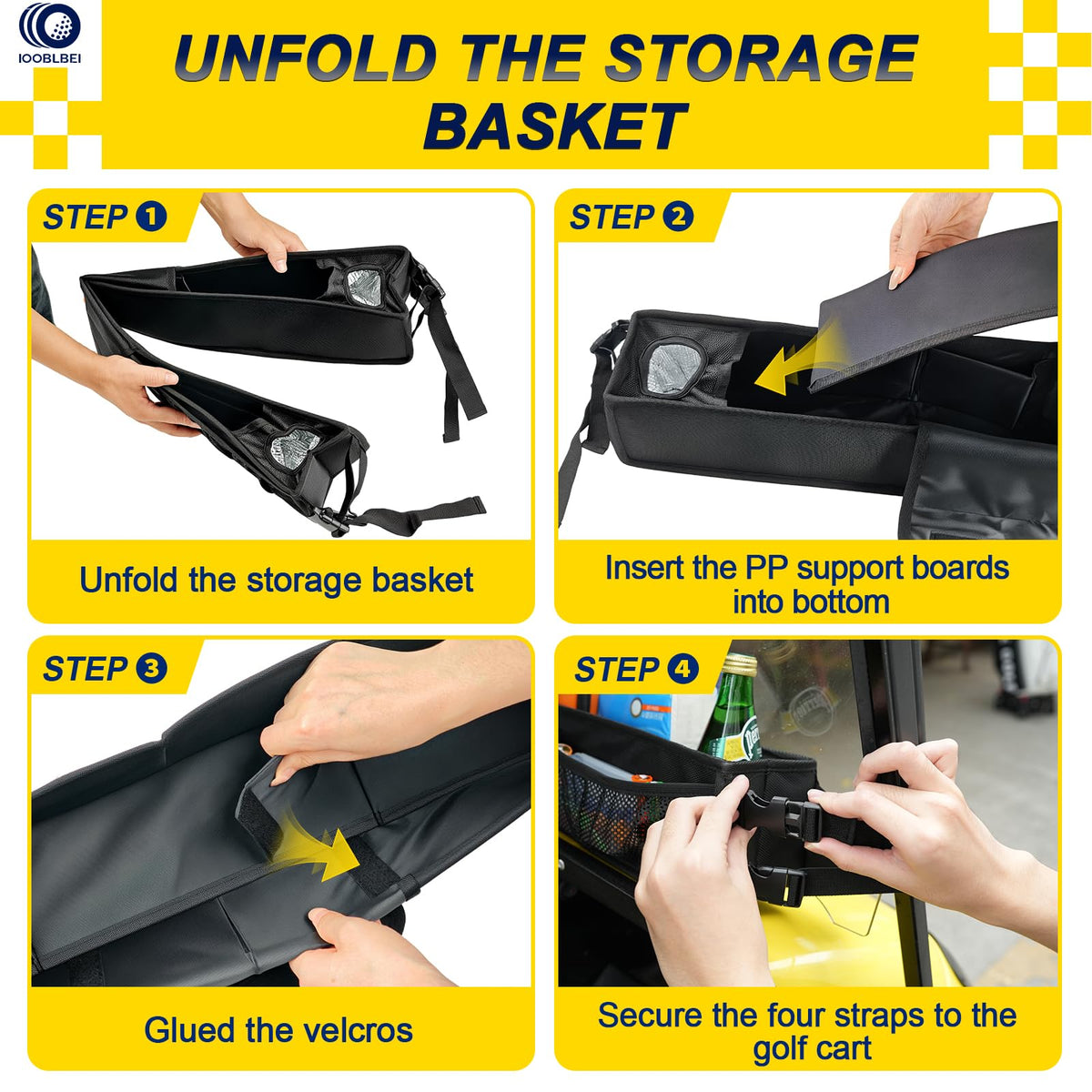 IOOBLBEI

UNFOLD THE STORAGE BASKET

STEP 1

Unfold the storage basket

STEP 2

Insert the PP support boards into bottom

STEP 3

Glued the velcros

STEP 4

Secure the four straps to the golf cart