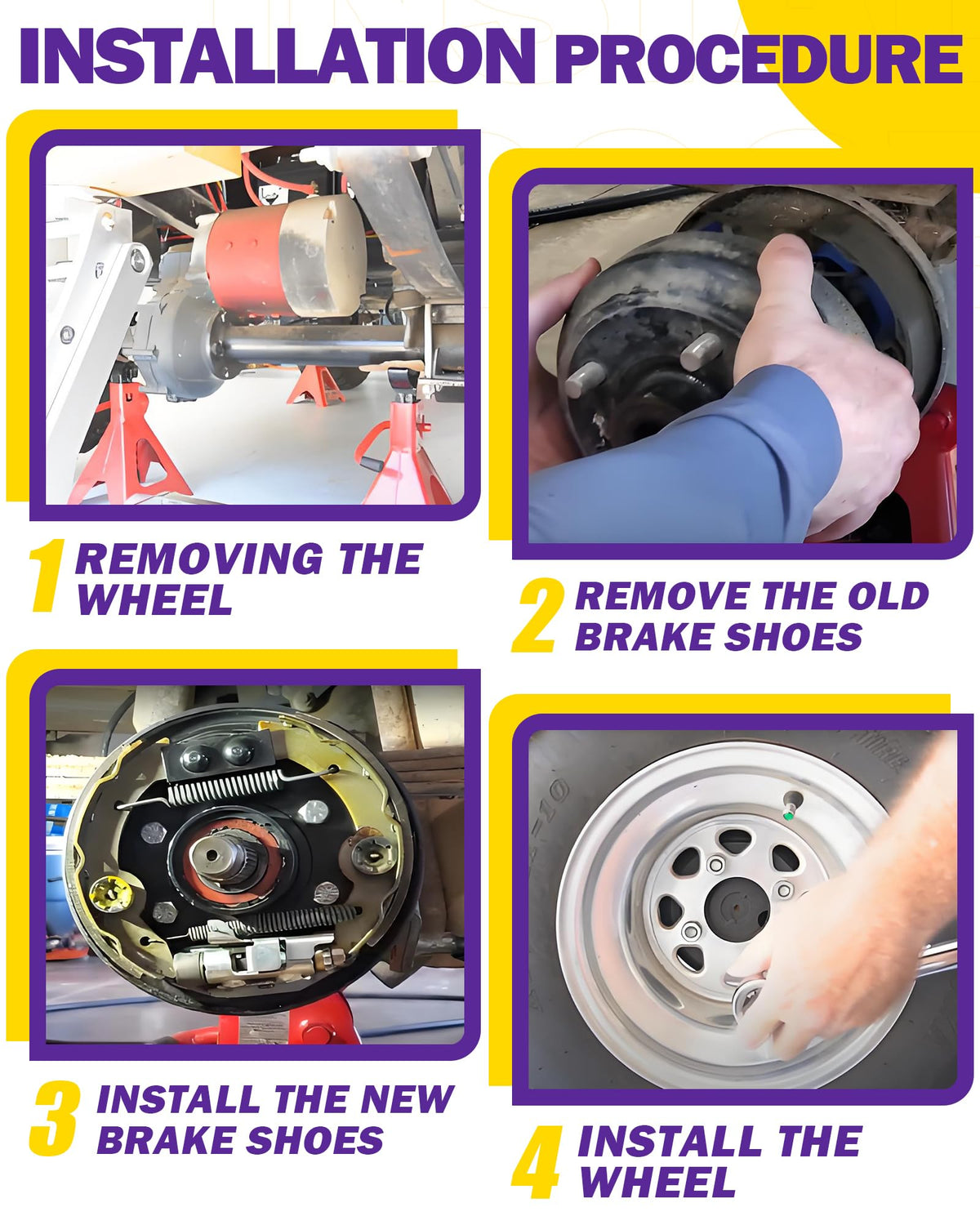 INSTALLATION PROCEDURE

1 REMOVING THE WHEEL

2 REMOVE THE OLD BRAKE SHOES

3 INSTALL THE NEW BRAKE SHOES

4 INSTALL THE WHEEL