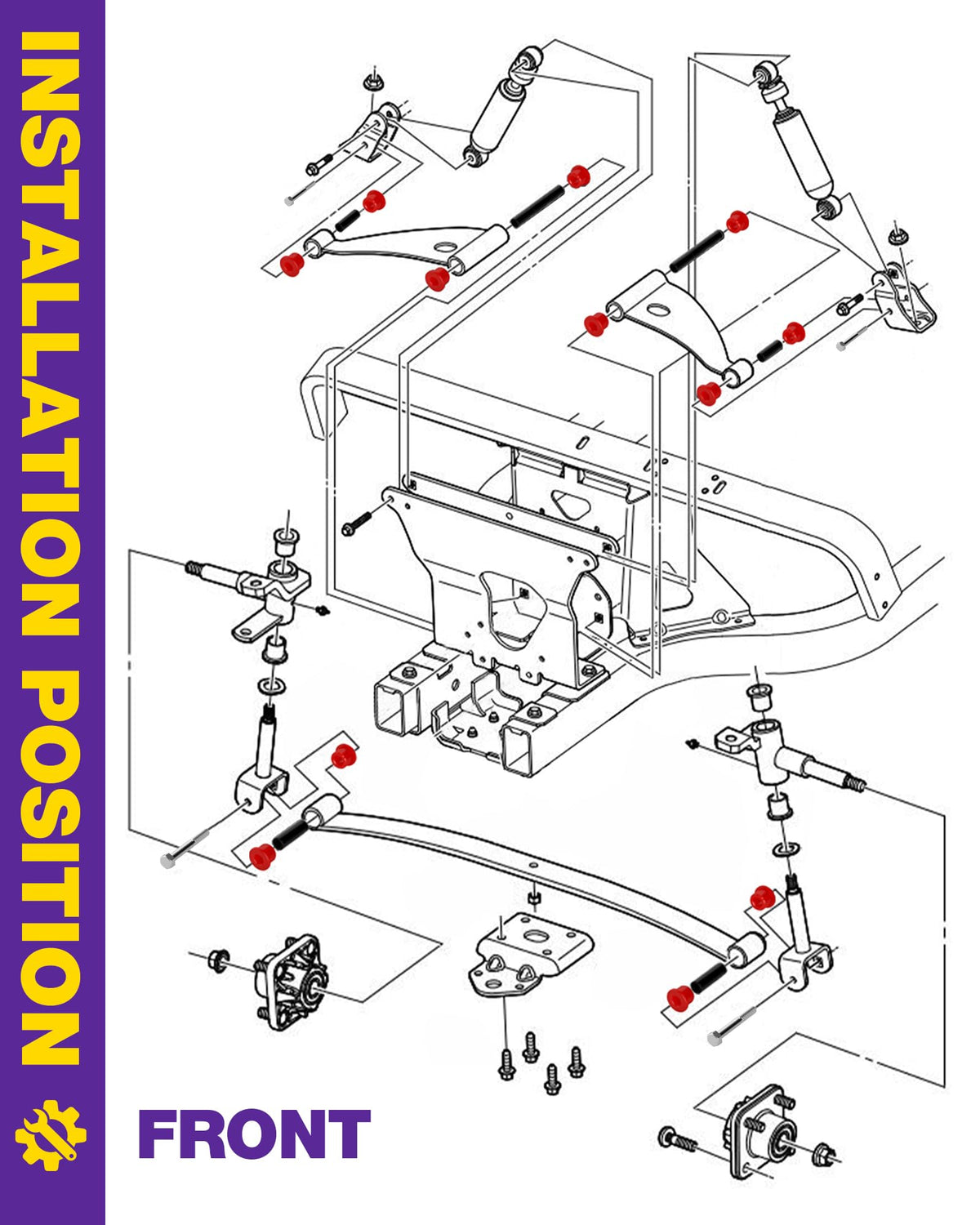 INSTALLATION POSITION

FRONT