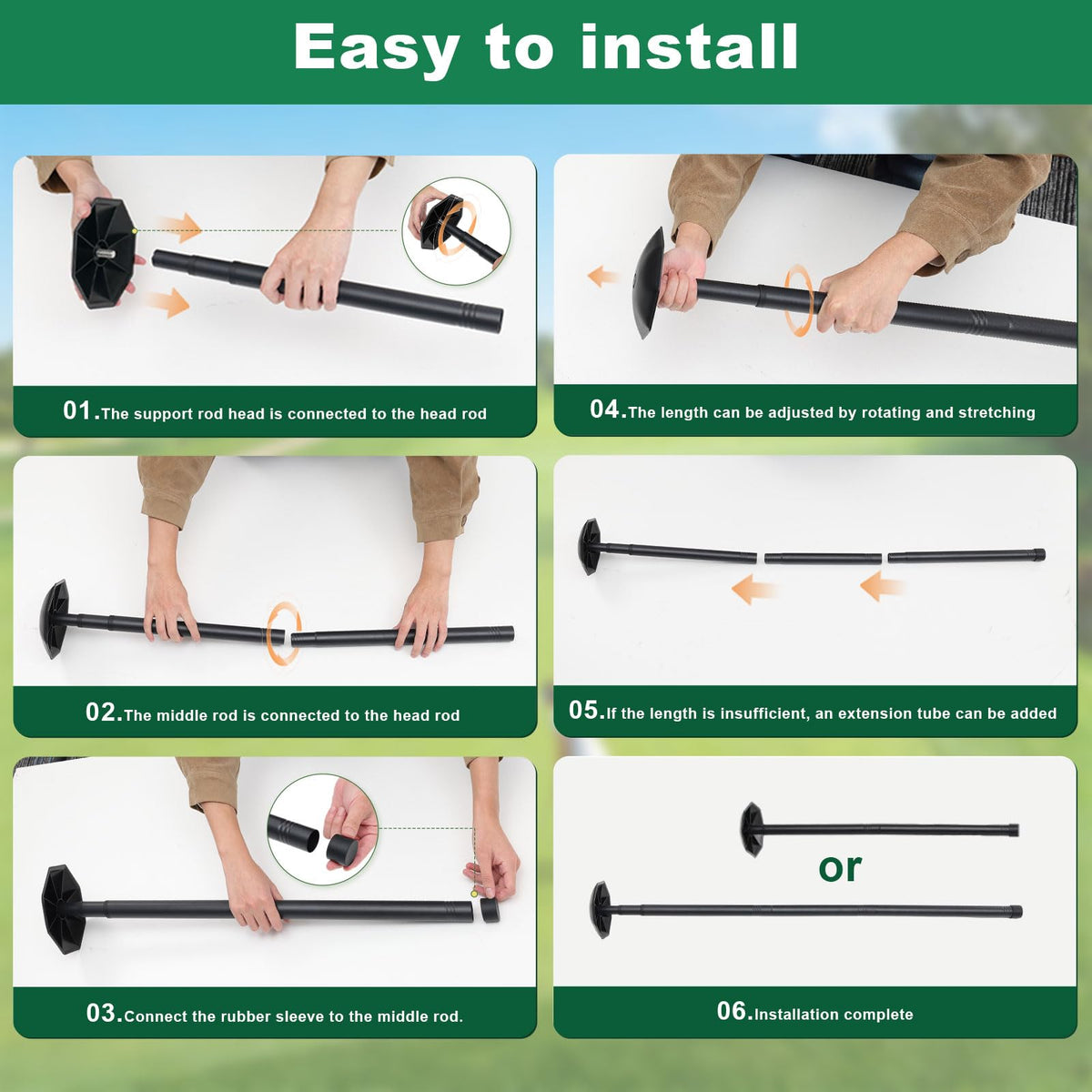 Easy to install

01.The support rod head is connected to the head rod

02.The middle rod is connected to the head rod

03.Connect the rubber sleeve to the middle rod.

04.The length can be adjusted by rotating and stretching

05.If the length is insufficient, an extension tube can be added

or

06.Installation complete