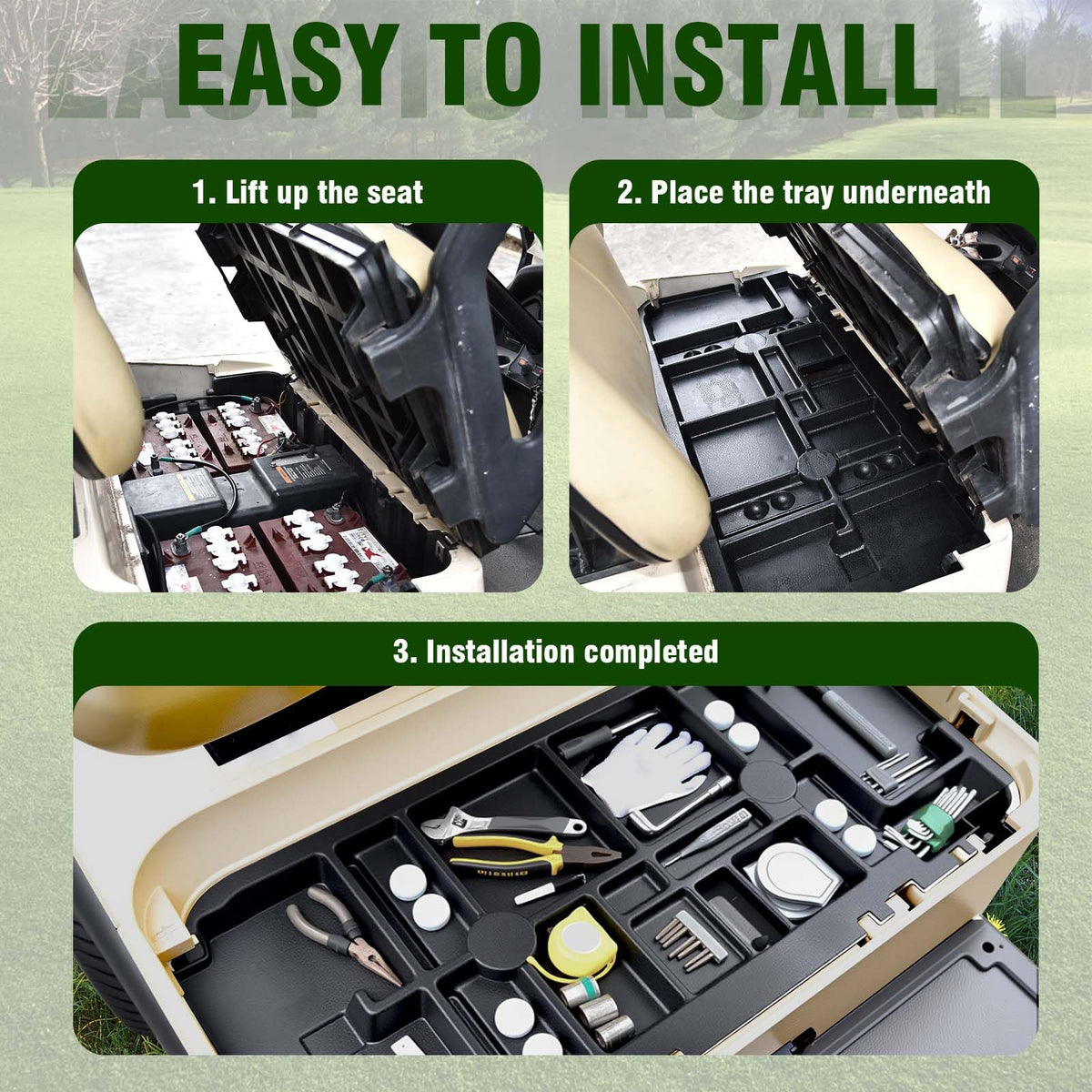 EASY TO INSTALL

1. Lift up the seat

2. Place the tray underneath

3. Installation completed