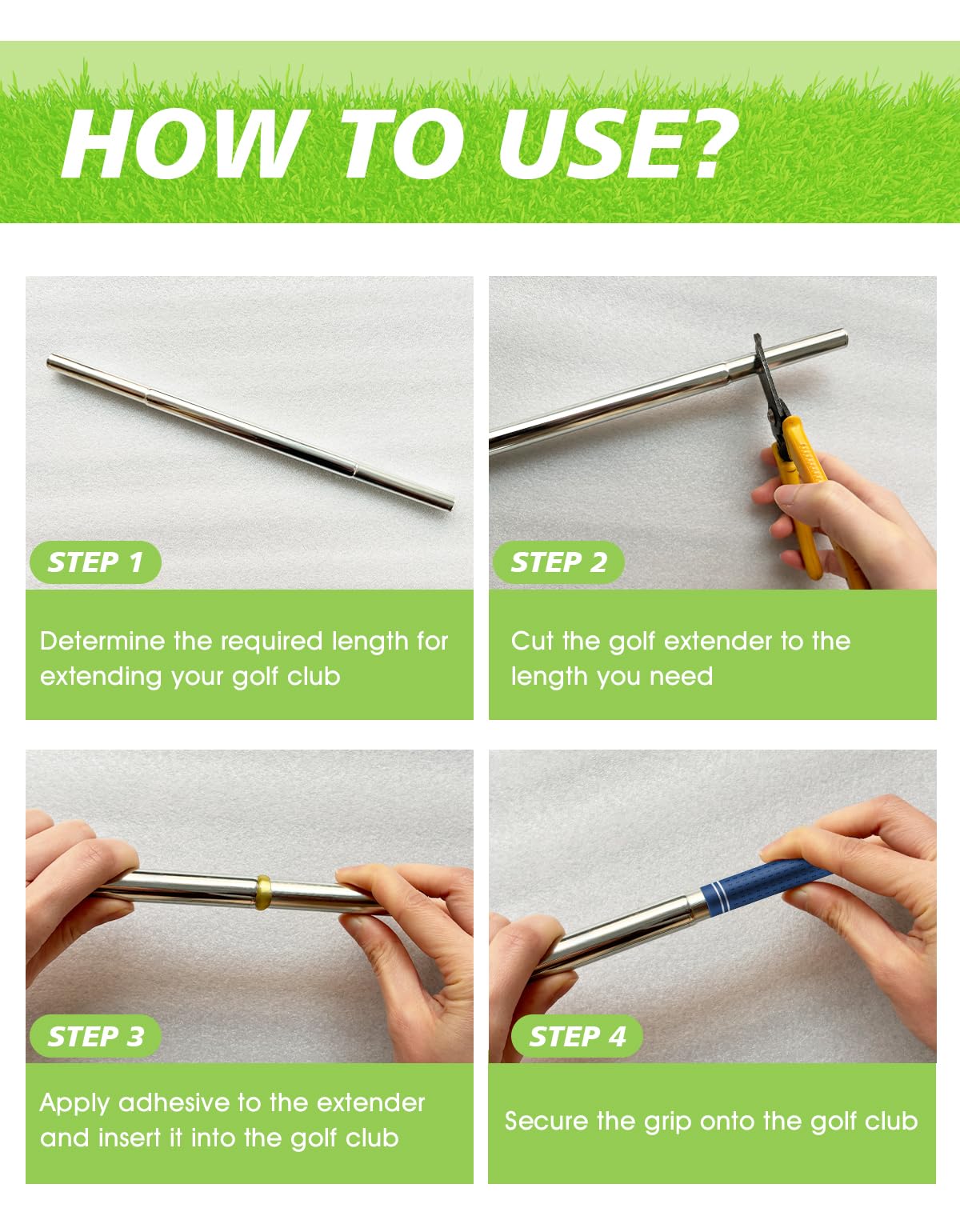 HOW TO USE?

STEP 1

Determine the required length for extending your golf club

STEP 2

Cut the golf extender to the length you need

STEP 3

Apply adhesive to the extender and insert it into the golf club

STEP 4

Secure the grip onto the golf club