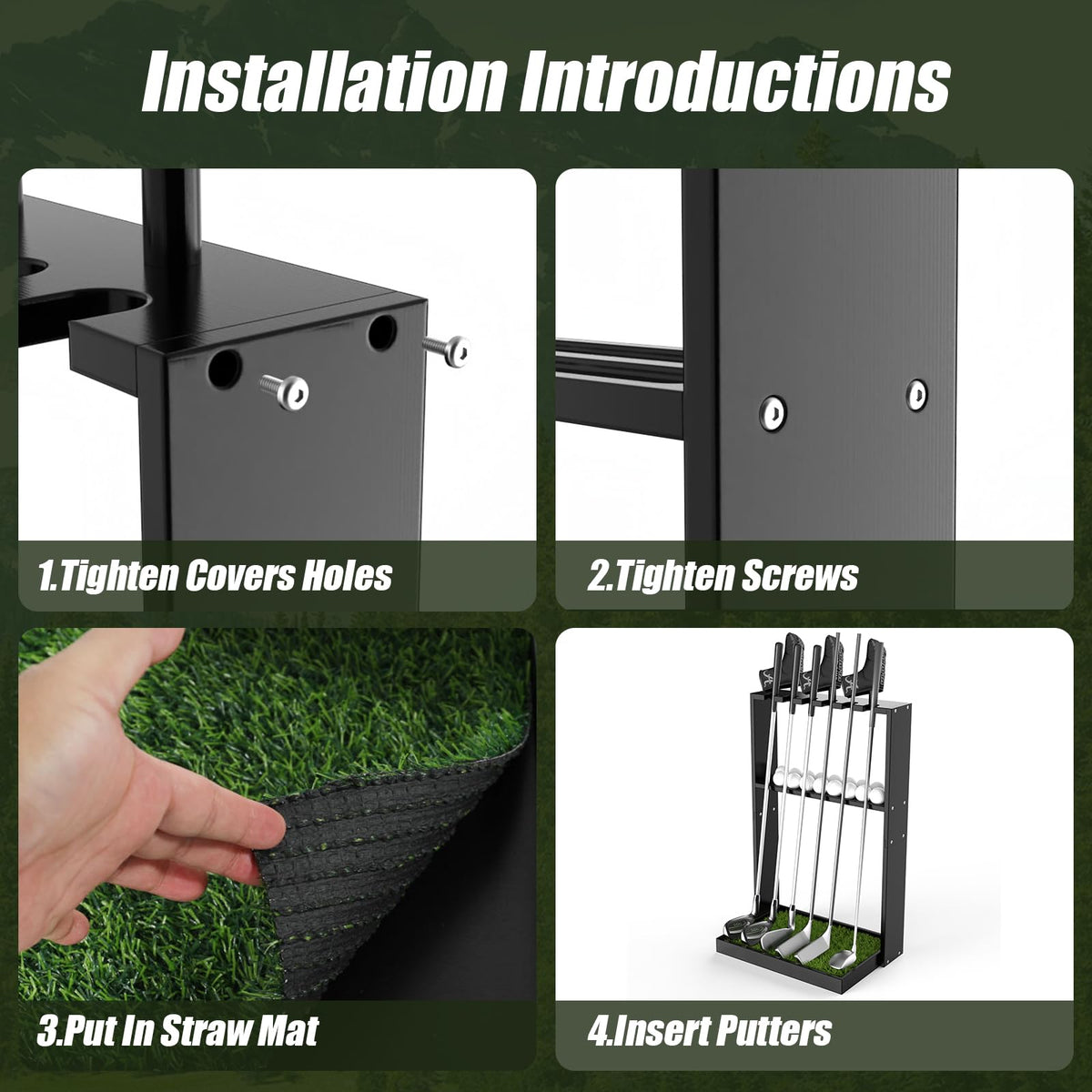 Installation Introductions

1.Tighten Covers Holes

2.Tighten Screws

3.Put In Straw Mat

4.Insert Putters