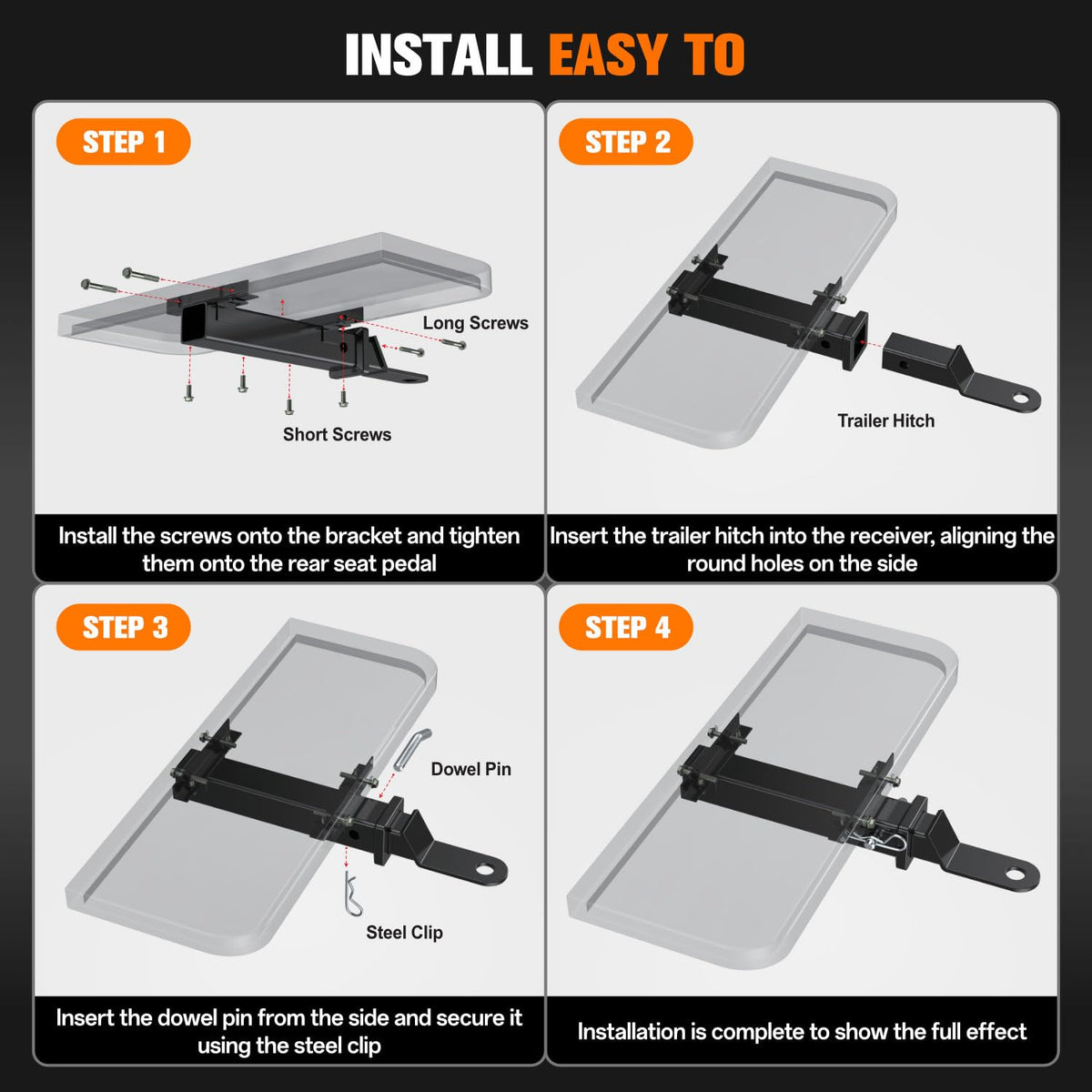 INSTALL EASY TO

STEP 1

Long Screws

Short Screws

Install the screws onto the bracket and tighten them onto the rear seat pedal

STEP 2

Trailer Hitch

Insert the trailer hitch into the receiver, aligning the round holes on the side

STEP 3

Dowel Pin

Steel Clip

Insert the dowel pin from the side and secure it using the steel clip

STEP 4

Installation is complete to show the full effect