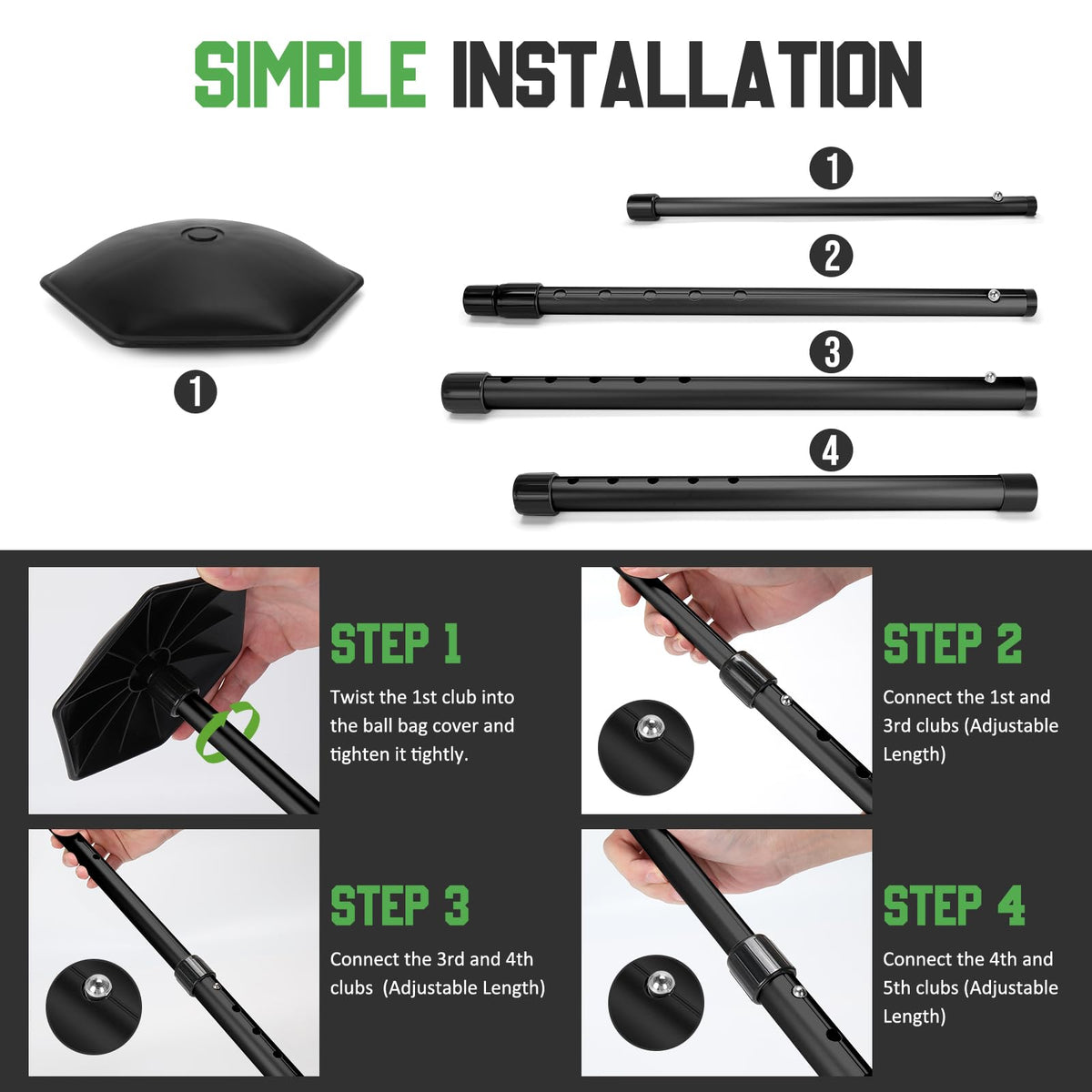 SIMPLE INSTALLATION

1

1

2

3

4

STEP 1

Twist the 1st club into the ball bag cover and tighten it tightly.

STEP 2

Connect the 1st and 3rd clubs (Adjustable Length)

STEP 3

Connect the 3rd and 4th clubs (Adjustable Length)

STEP 4

Connect the 4th and 5th clubs (Adjustable Length)