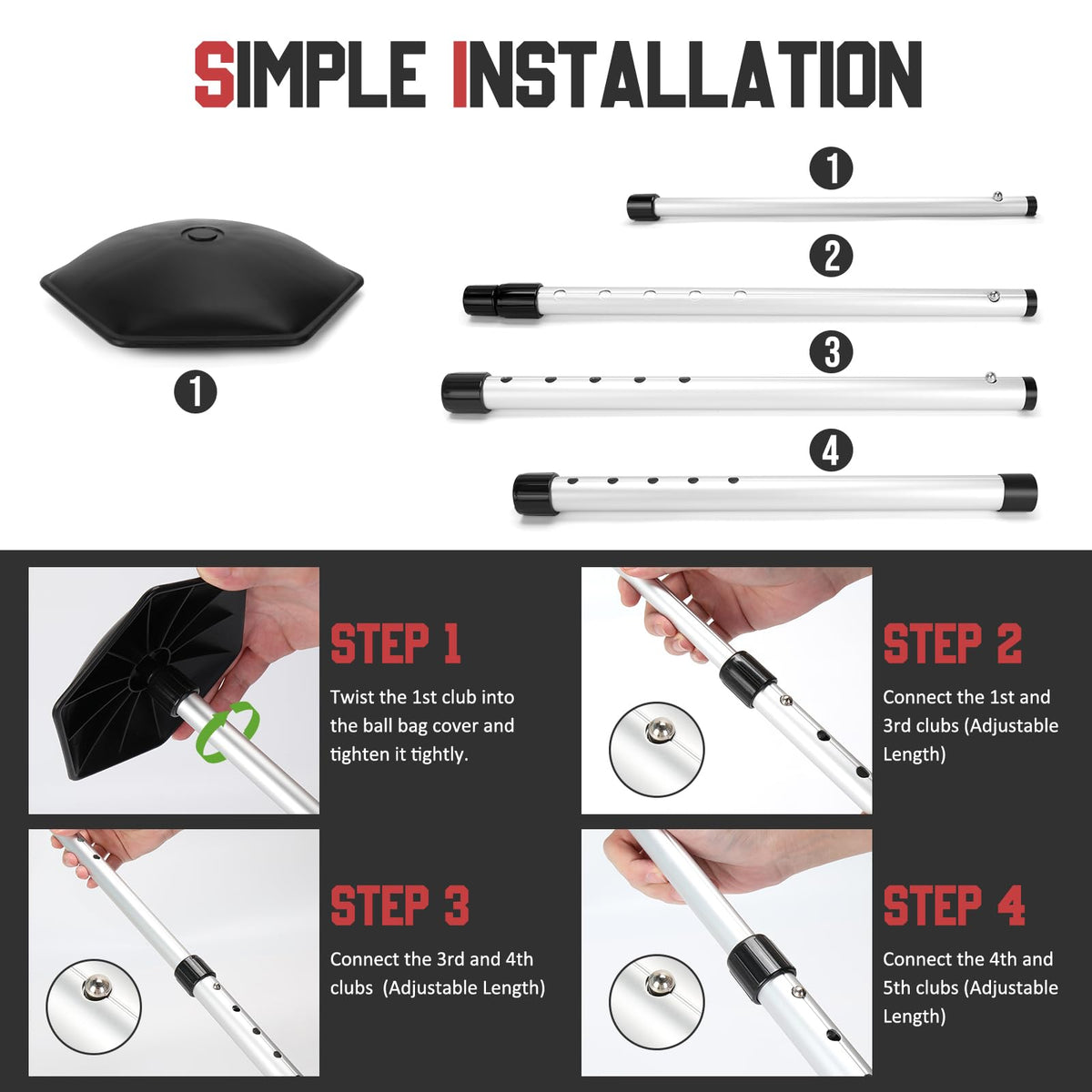 SIMPLE INSTALLATION

1

1

2

3

4

STEP 1

Twist the 1st club into the ball bag cover and tighten it tightly.

STEP 2

Connect the 1st and 3rd clubs (Adjustable Length)

STEP 3

Connect the 3rd and 4th clubs (Adjustable Length)

STEP 4

Connect the 4th and 5th clubs (Adjustable Length)