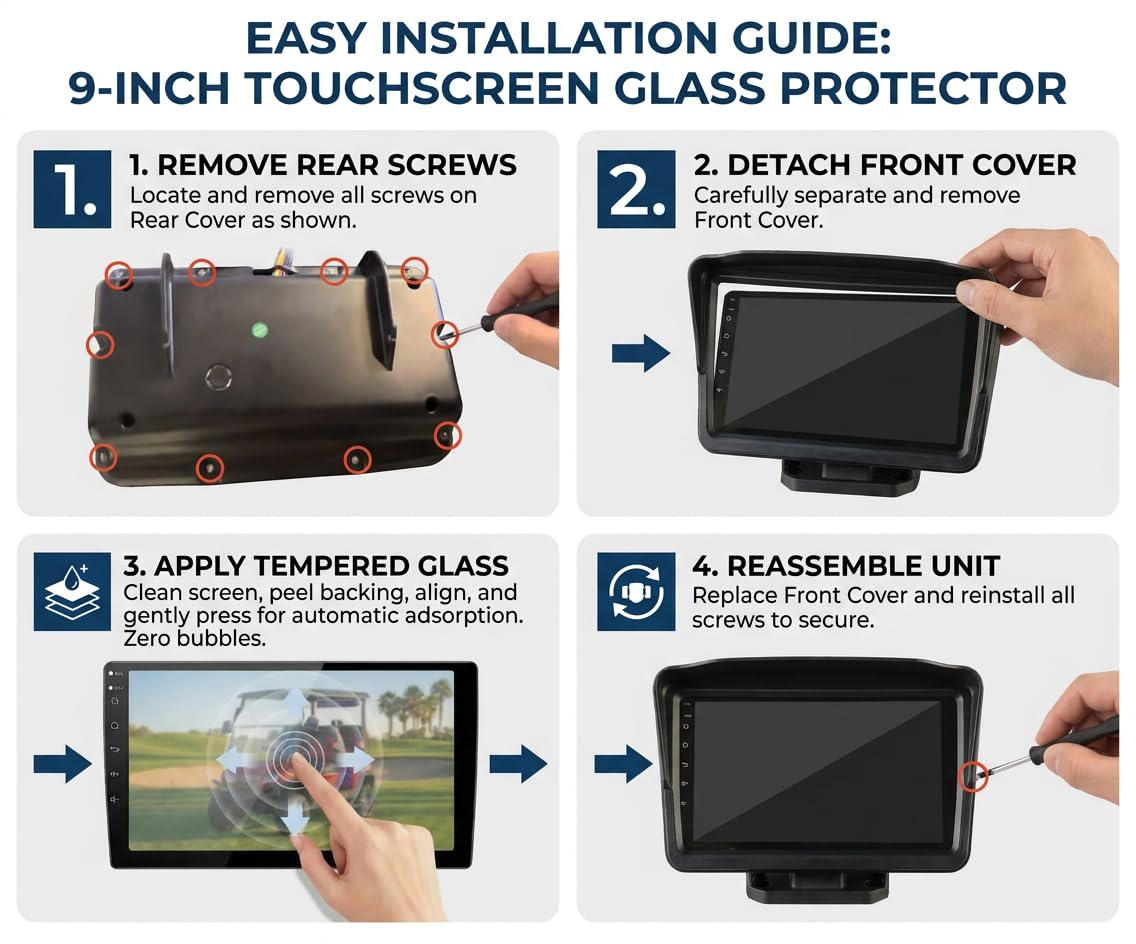 EASY INSTALLATION GUIDE:
9-INCH TOUCHSCREEN GLASS PROTECTOR

1.

1. REMOVE REAR SCREWS
Locate and remove all screws on Rear Cover as shown.

2.

2. DETACH FRONT COVER
Carefully separate and remove Front Cover.

3. APPLY TEMPERED GLASS
Clean screen, peel backing, align, and gently press for automatic adsorption. Zero bubbles.

4. REASSEMBLE UNIT
Replace Front Cover and reinstall all screws to secure.