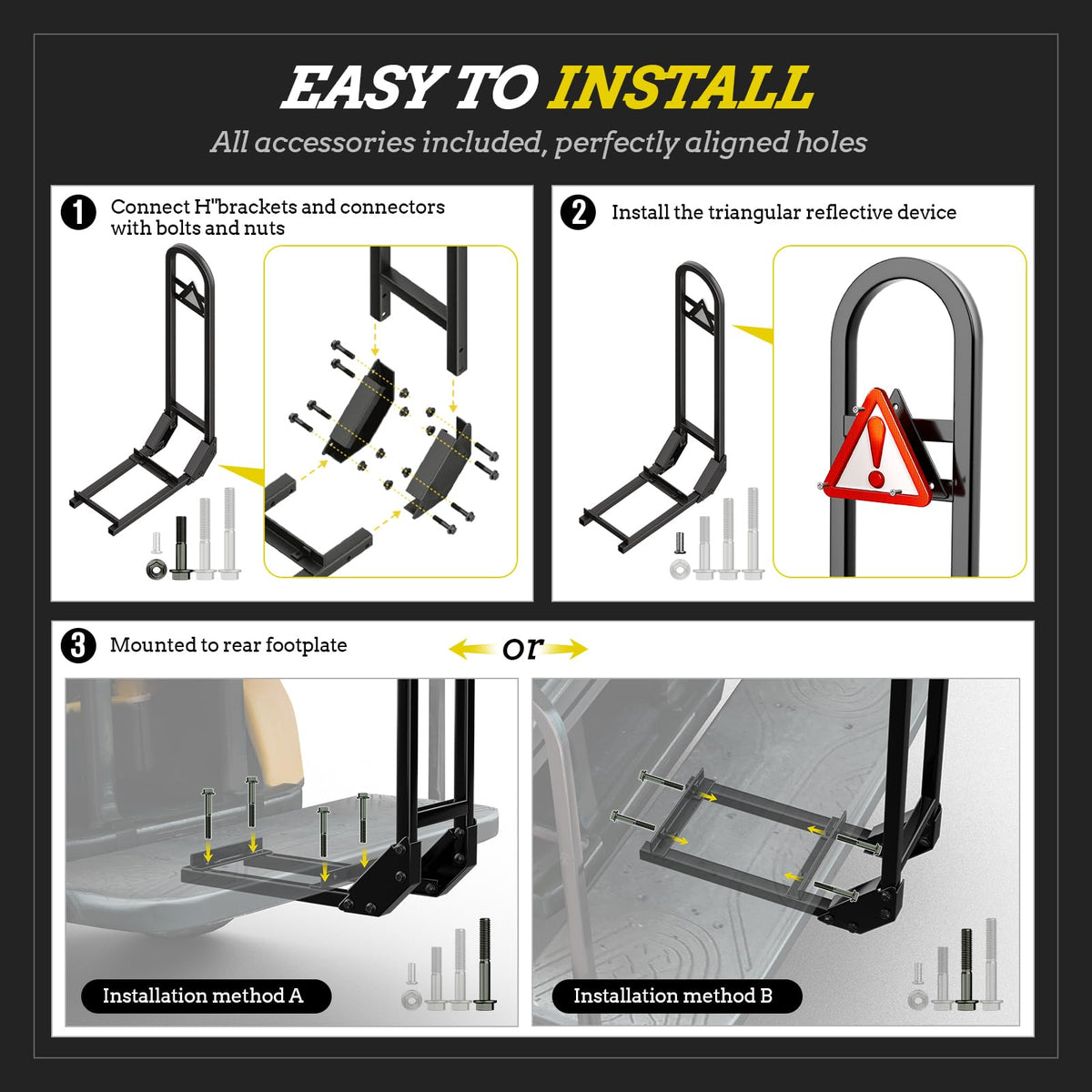 EASY TO INSTALL

All accessories included, perfectly aligned holes

1 Connect H"brackets and connectors with bolts and nuts

2 Install the triangular reflective device

3 Mounted to rear footplate

or

Installation method A

Installation method B