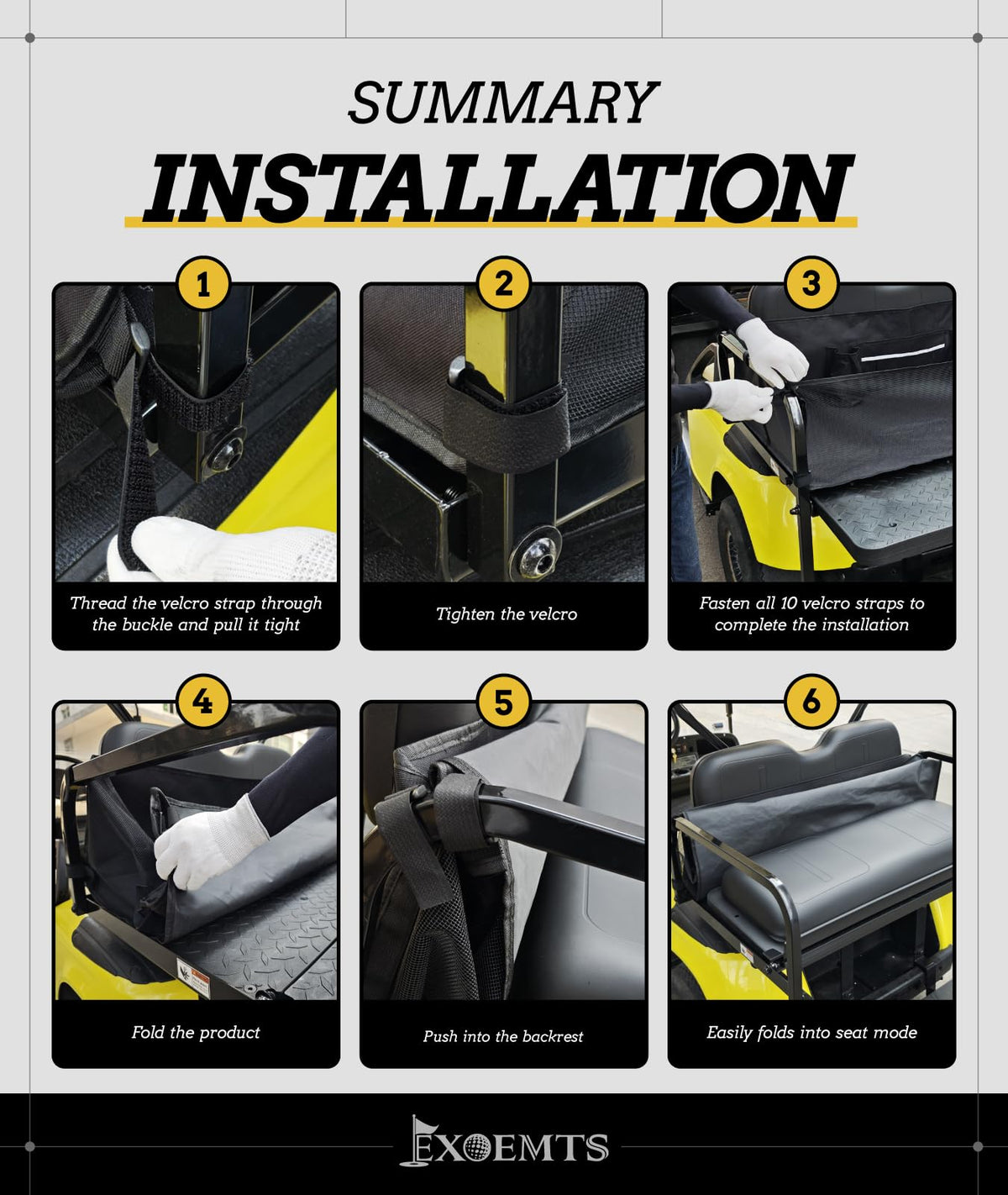 SUMMARY
INSTALLATION

1
Thread the velcro strap through the buckle and pull it tight

2
Tighten the velcro

3
Fasten all 10 velcro straps to complete the installation

4
Fold the product

5
Push into the backrest

6
Easily folds into seat mode

EXOEMTS