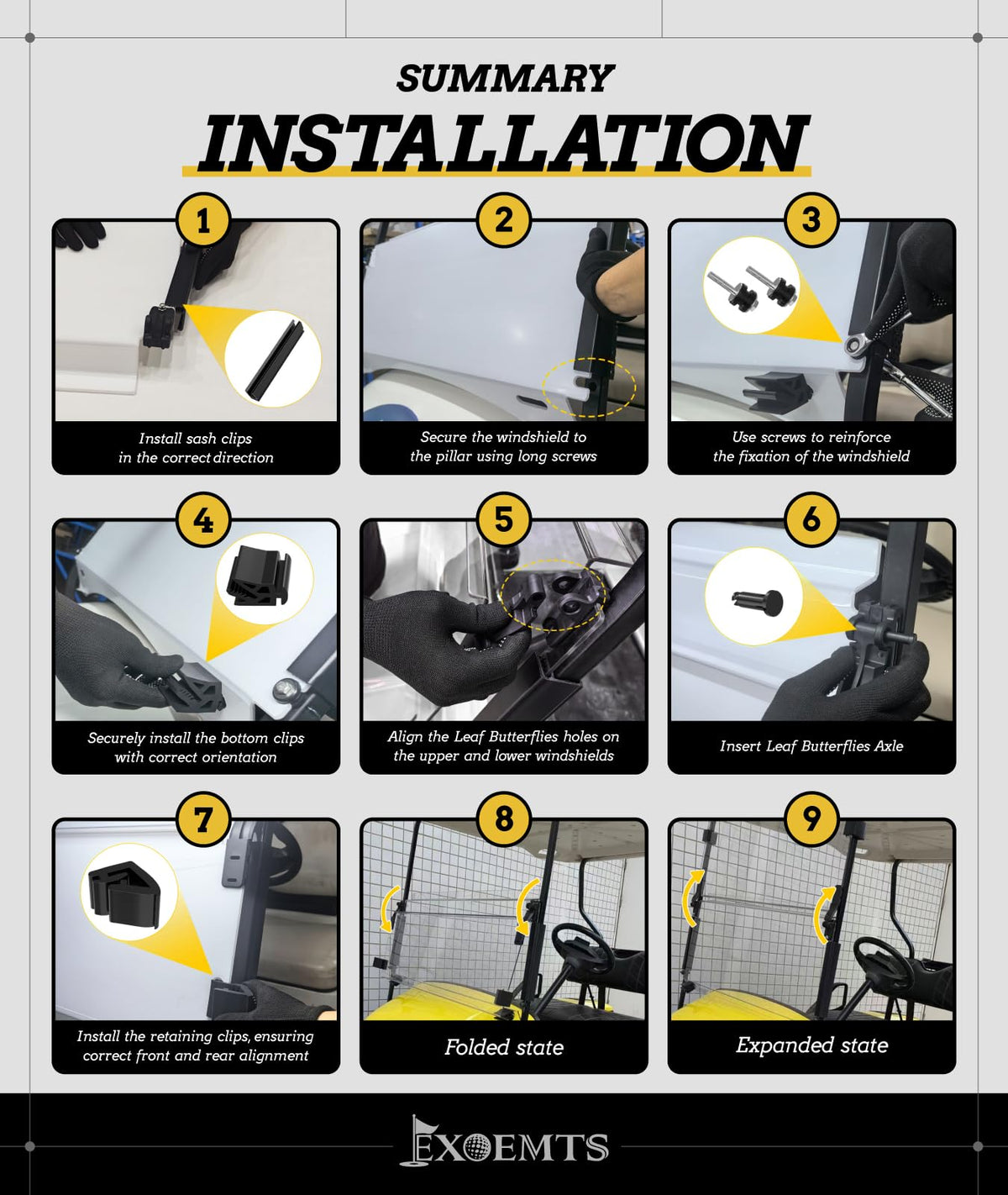 SUMMARY
INSTALLATION

1
Install sash clips in the correct direction

2
Secure the windshield to the pillar using long screws

3
Use screws to reinforce the fixation of the windshield

4
Securely install the bottom clips with correct orientation

5
Align the Leaf Butterflies holes on the upper and lower windshields

6
Insert Leaf Butterflies Axle

7
Install the retaining clips, ensuring correct front and rear alignment

8
Folded state

9
Expanded state

EXOEMTS