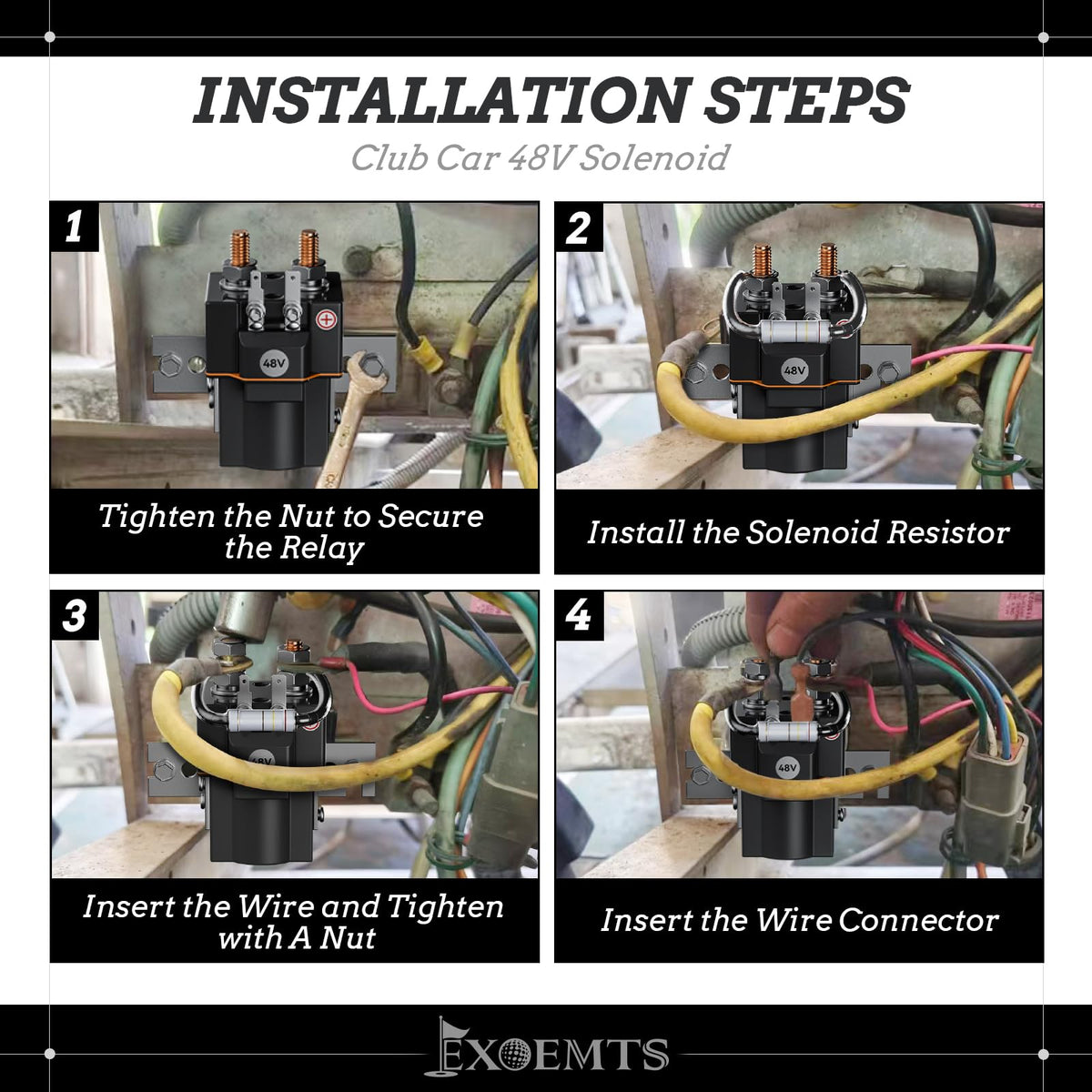 INSTALLATION STEPS
Club Car 48V Solenoid

1
48V
Tighten the Nut to Secure the Relay

2
48V
Install the Solenoid Resistor

3
48V
Insert the Wire and Tighten with A Nut

4
48V
Insert the Wire Connector

EXOEMTS