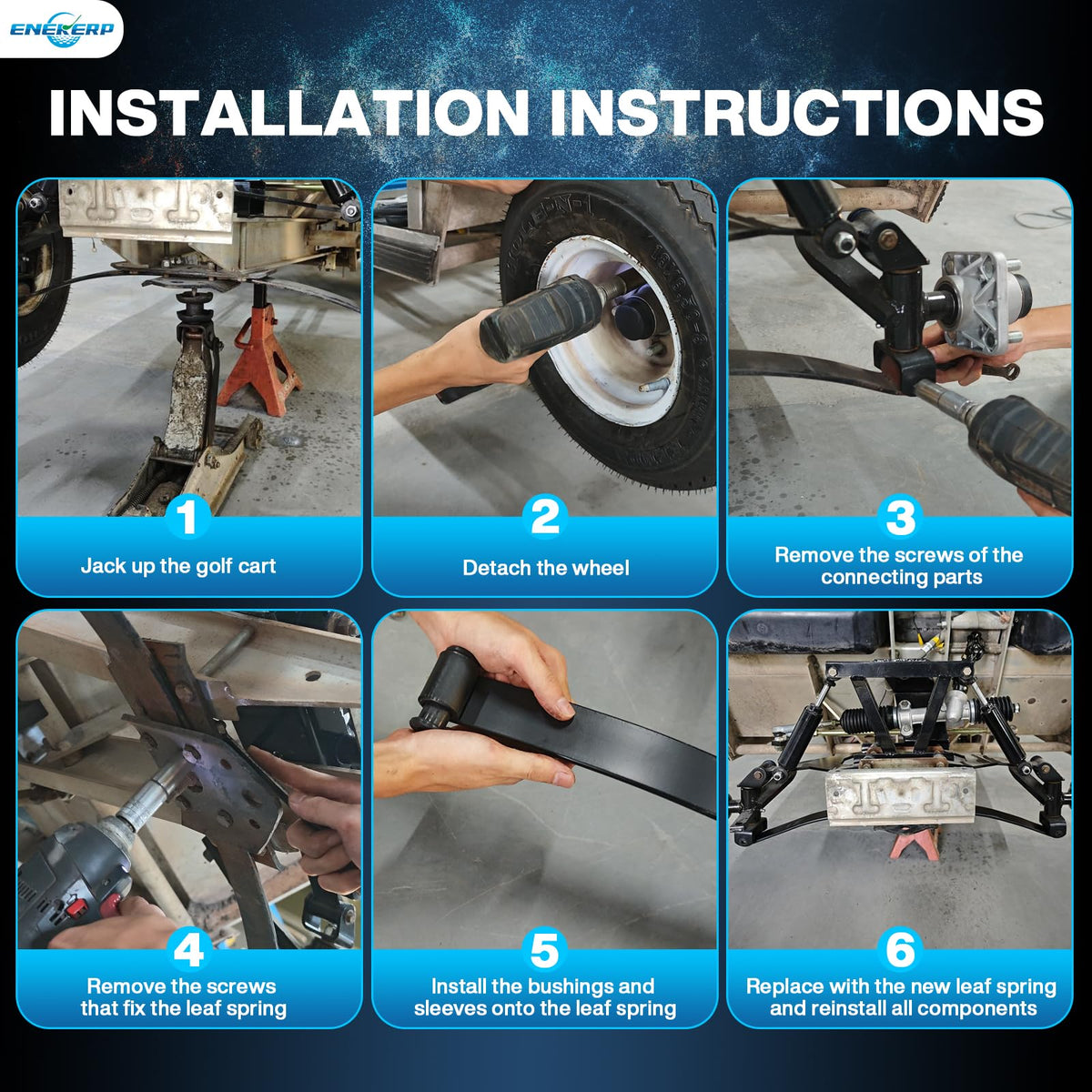 ENEKERP

INSTALLATION INSTRUCTIONS

1
Jack up the golf cart

2
Detach the wheel

3
Remove the screws of the connecting parts

4
Remove the screws that fix the leaf spring

5
Install the bushings and sleeves onto the leaf spring

6
Replace with the new leaf spring and reinstall all components