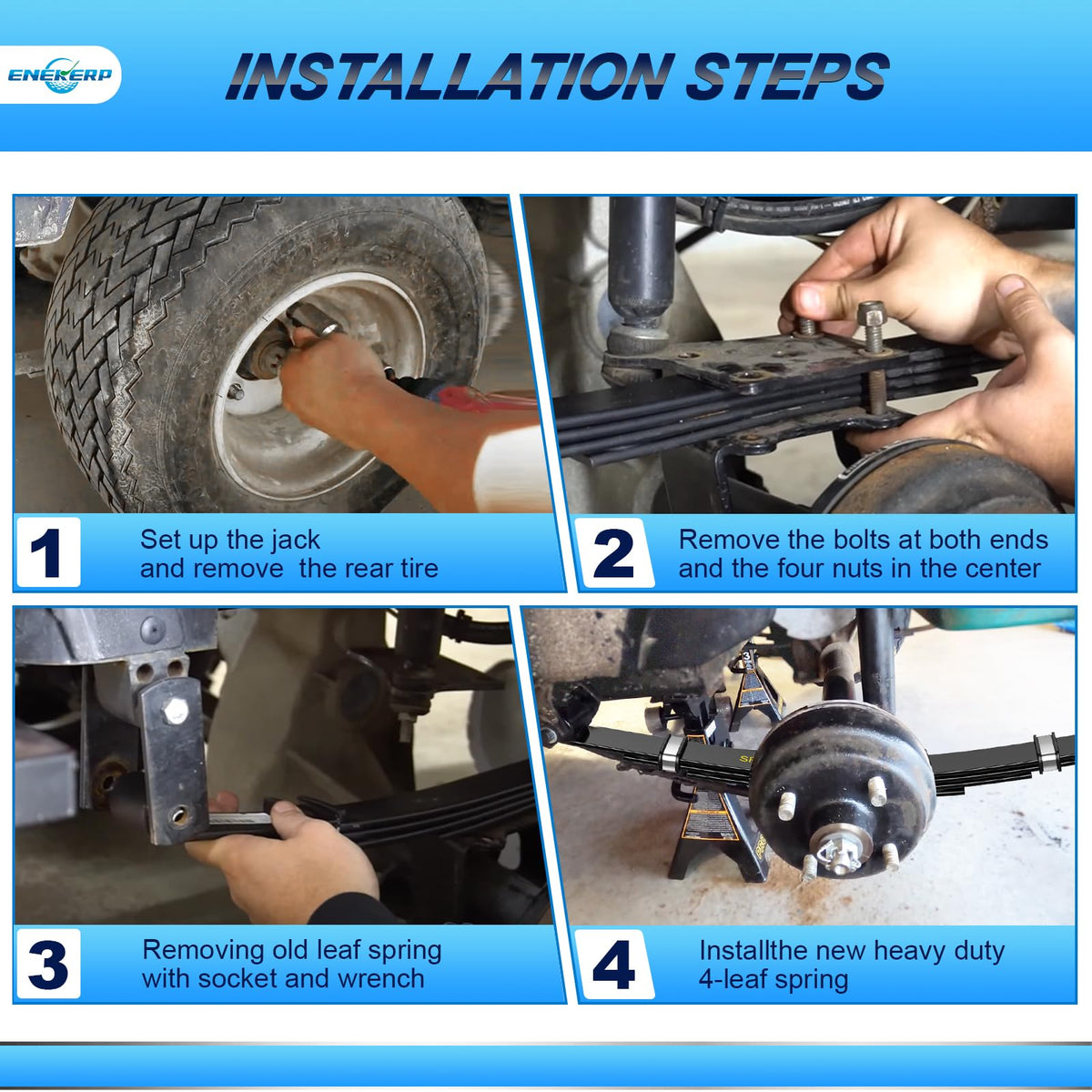 ENEKERP

INSTALLATION STEPS

1 Set up the jack and remove the rear tire

2 Remove the bolts at both ends and the four nuts in the center

3 Removing old leaf spring with socket and wrench

4 Installthe new heavy duty 4-leaf spring