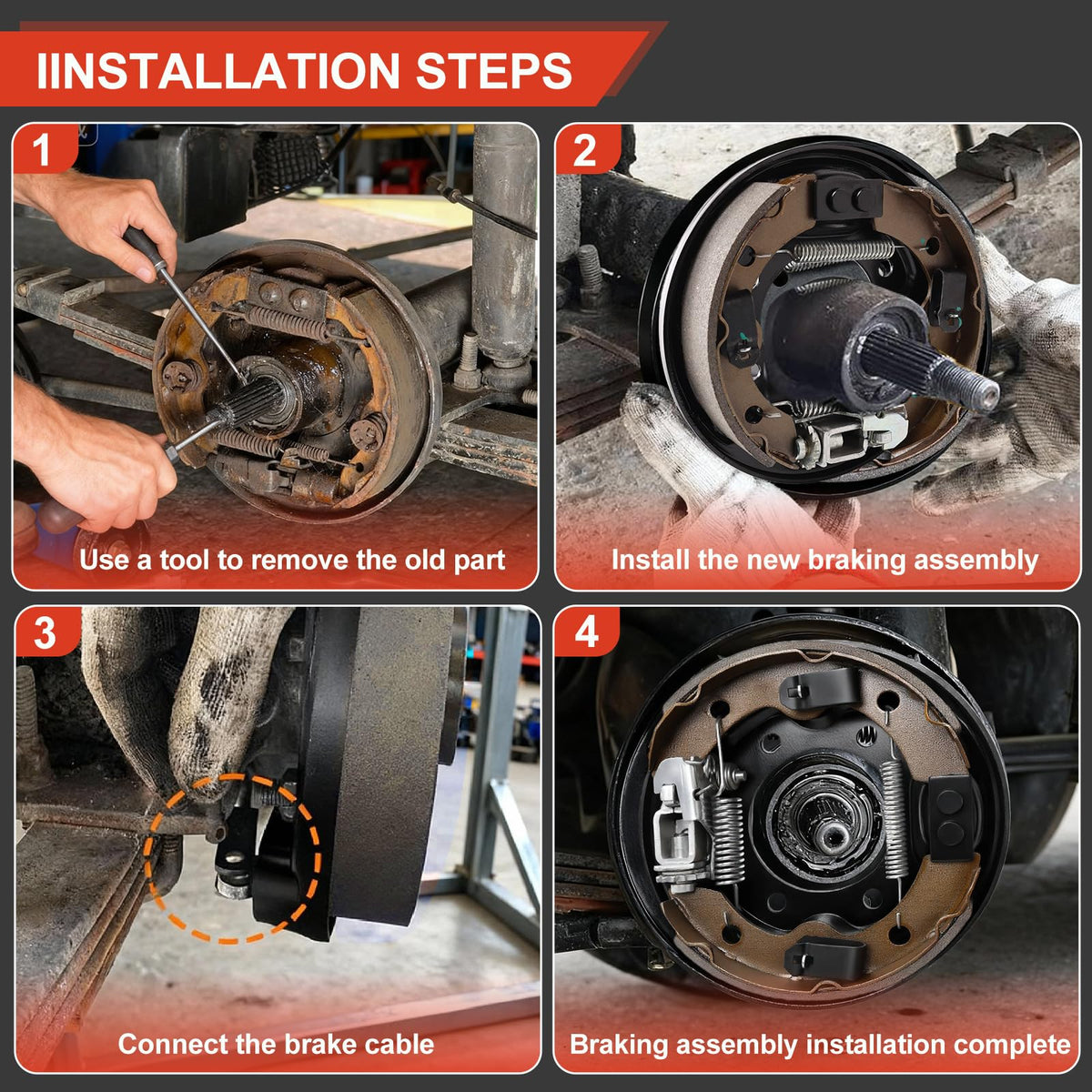 IINSTALLATION STEPS

1
Use a tool to remove the old part

2
Install the new braking assembly

3
Connect the brake cable

4
Braking assembly installation complete