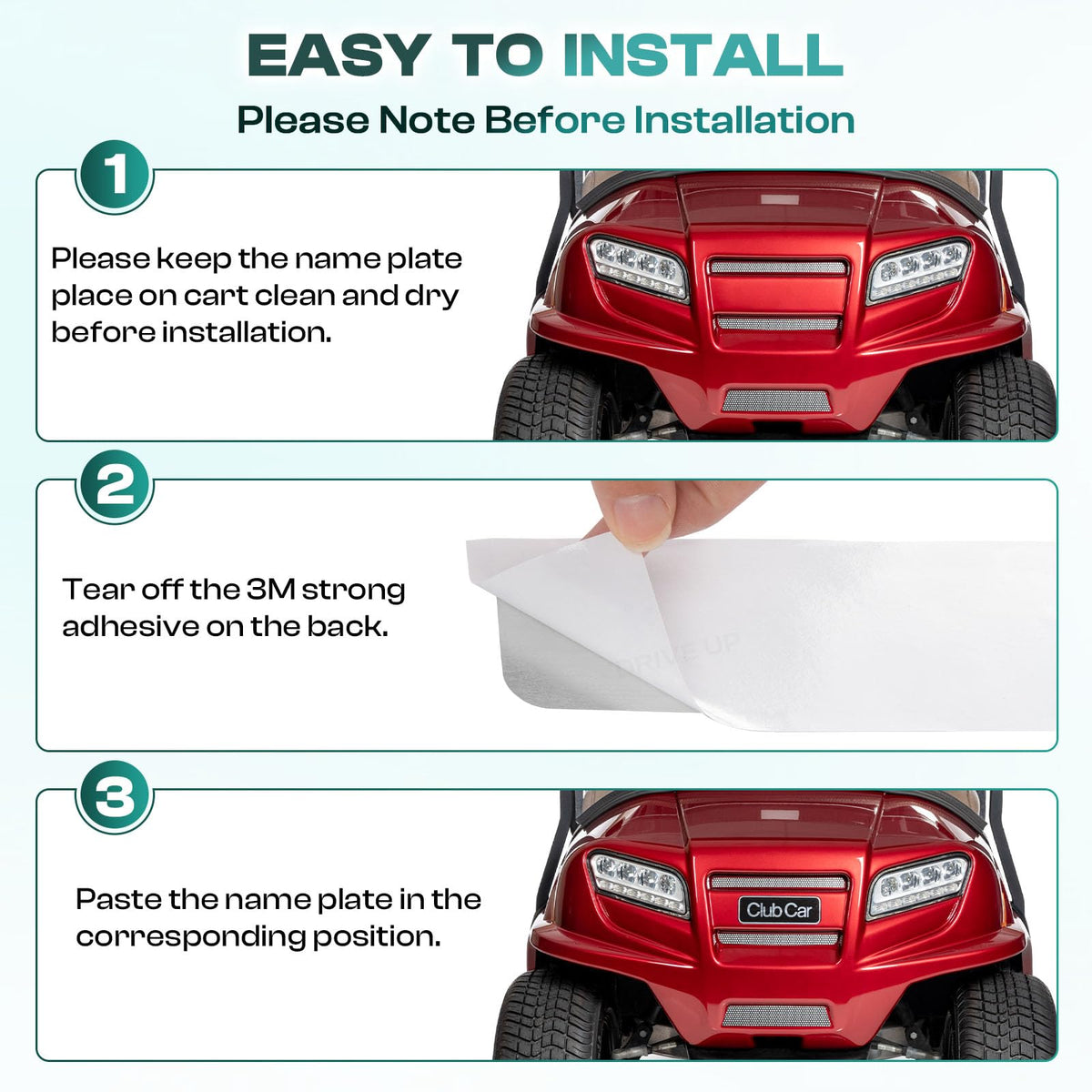 EASY TO INSTALL
Please Note Before Installation

1

Please keep the name plate place on cart clean and dry before installation.

2

Tear off the 3M strong adhesive on the back.

DRIVE UP

3

Paste the name plate in the corresponding position.

Club Car