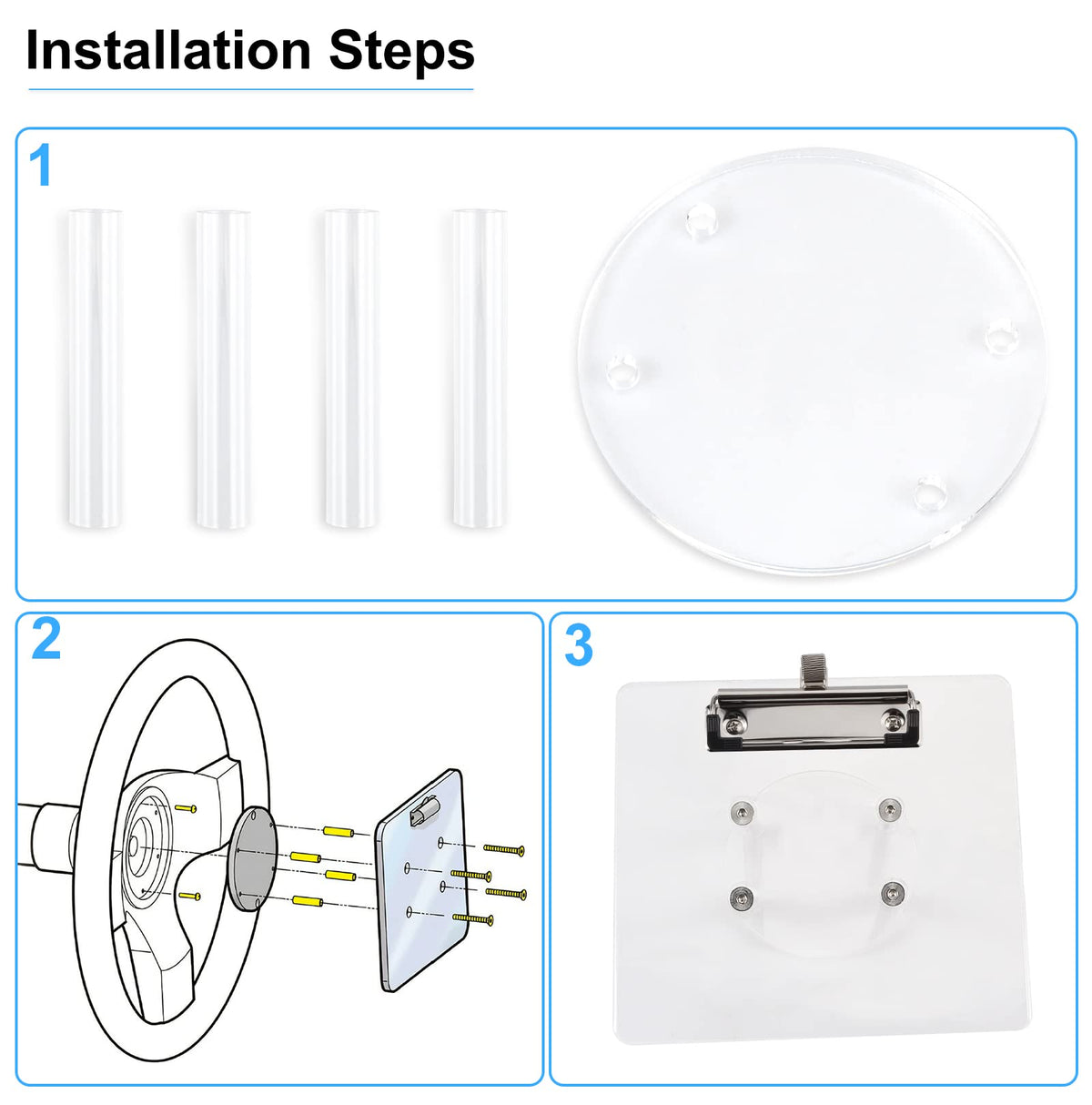 Installation Steps

1

2

3