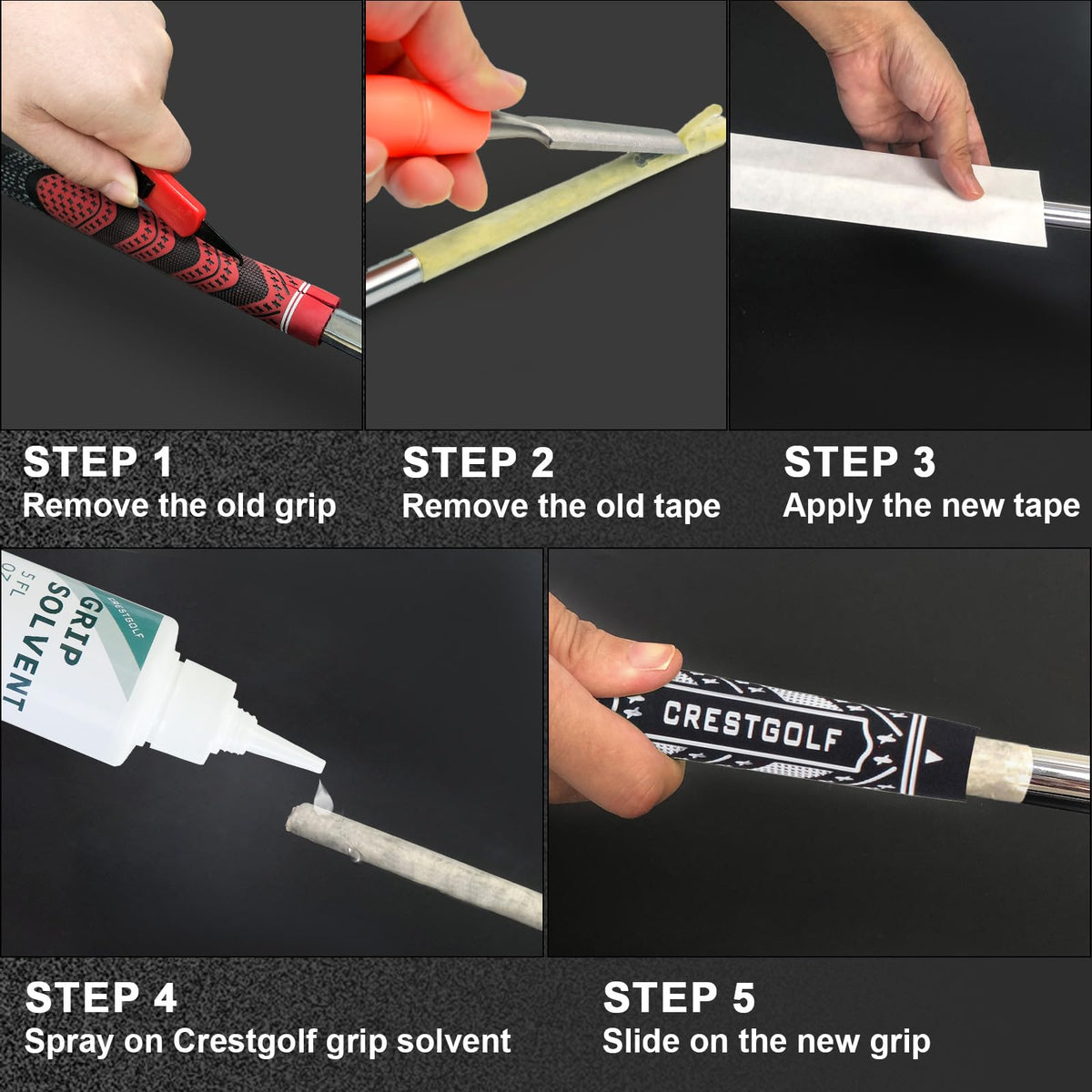 STEP 1
Remove the old grip

STEP 2
Remove the old tape

STEP 3
Apply the new tape

CRESTGOLF
GRIP SOLVENT
5 FL OZ

CRESTGOLF

STEP 4
Spray on Crestgolf grip solvent

STEP 5
Slide on the new grip