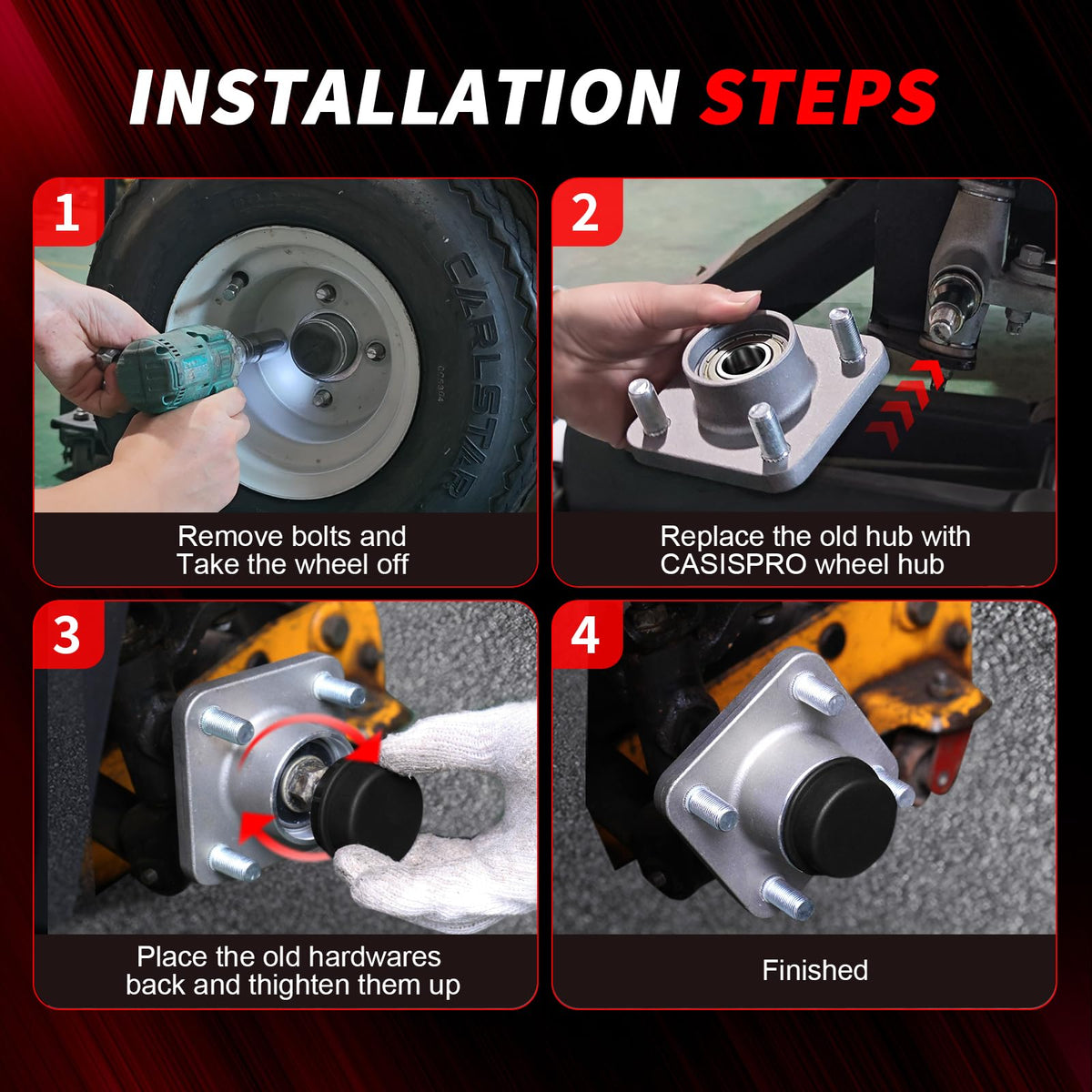 INSTALLATION STEPS

1

CARLSTAR

Remove bolts and Take the wheel off

2

Replace the old hub with CASISPRO wheel hub

3

Place the old hardwares back and thighten them up

4

Finished