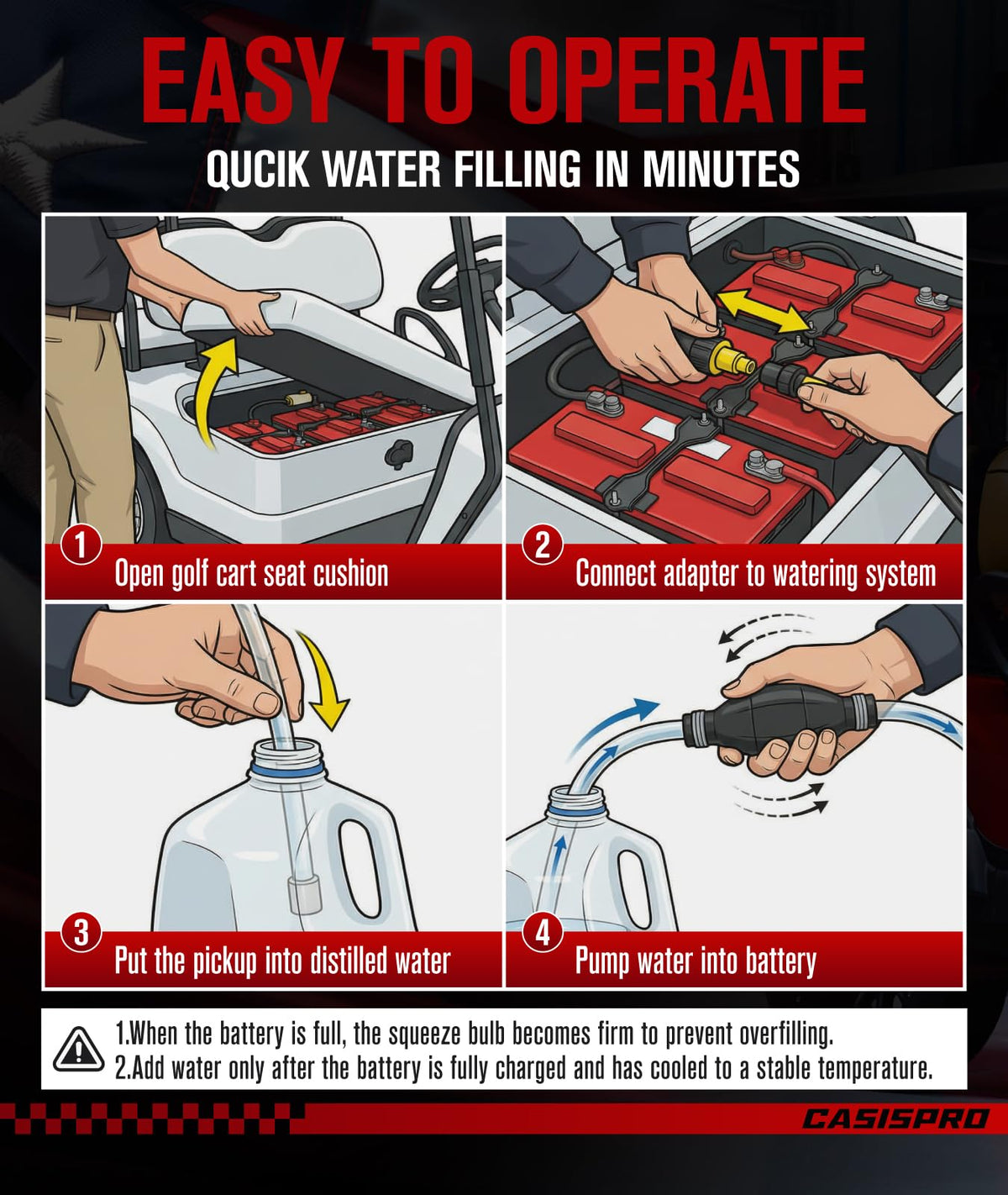 EASY TO OPERATE

QUCIK WATER FILLING IN MINUTES

1 Open golf cart seat cushion

2 Connect adapter to watering system

3 Put the pickup into distilled water

4 Pump water into battery

1.When the battery is full, the squeeze bulb becomes firm to prevent overfilling.
2.Add water only after the battery is fully charged and has cooled to a stable temperature.

CASISPRO