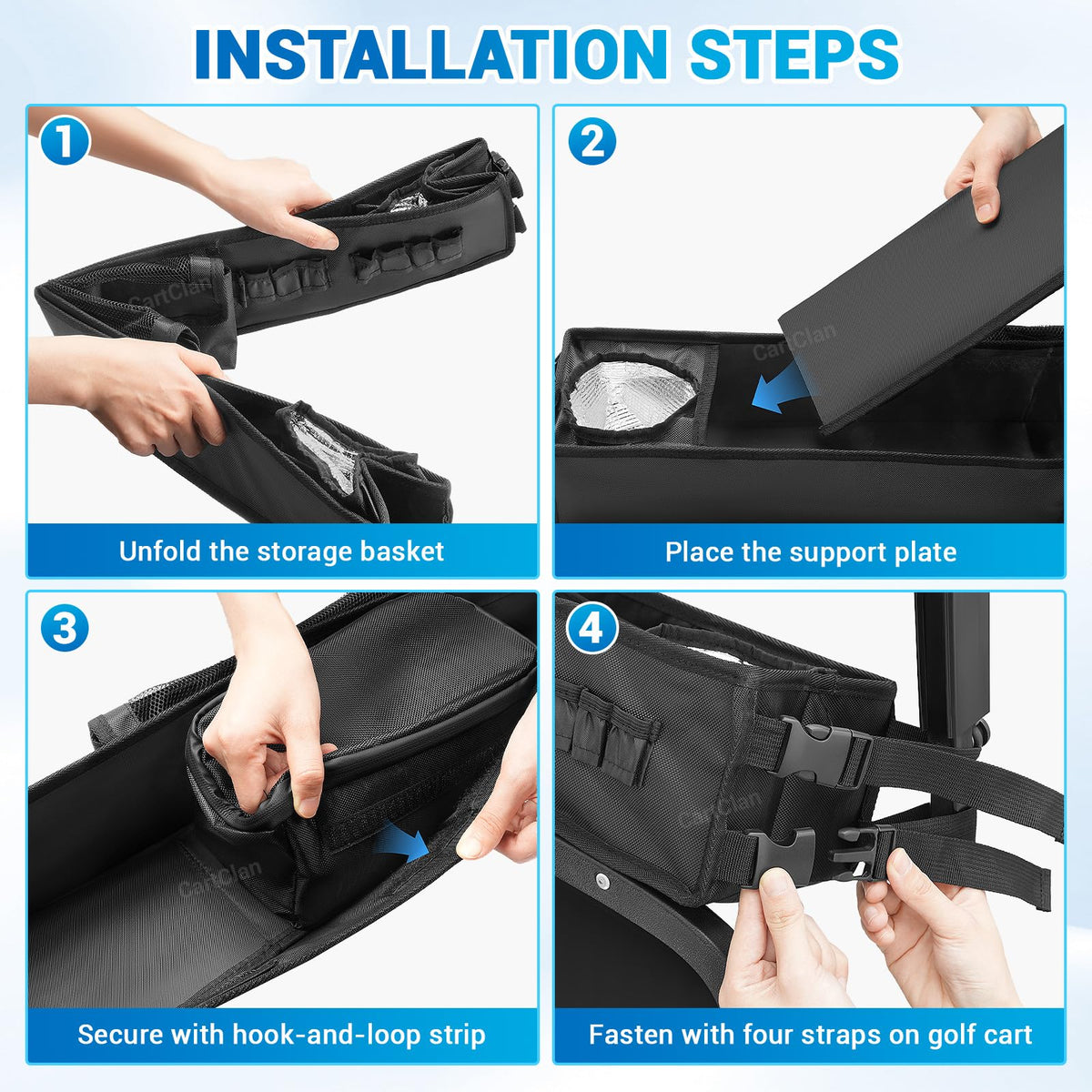 INSTALLATION STEPS

1

CartClan

Unfold the storage basket

2

CartClan

Place the support plate

3

CartClan

Secure with hook-and-loop strip

4

CartClan

Fasten with four straps on golf cart