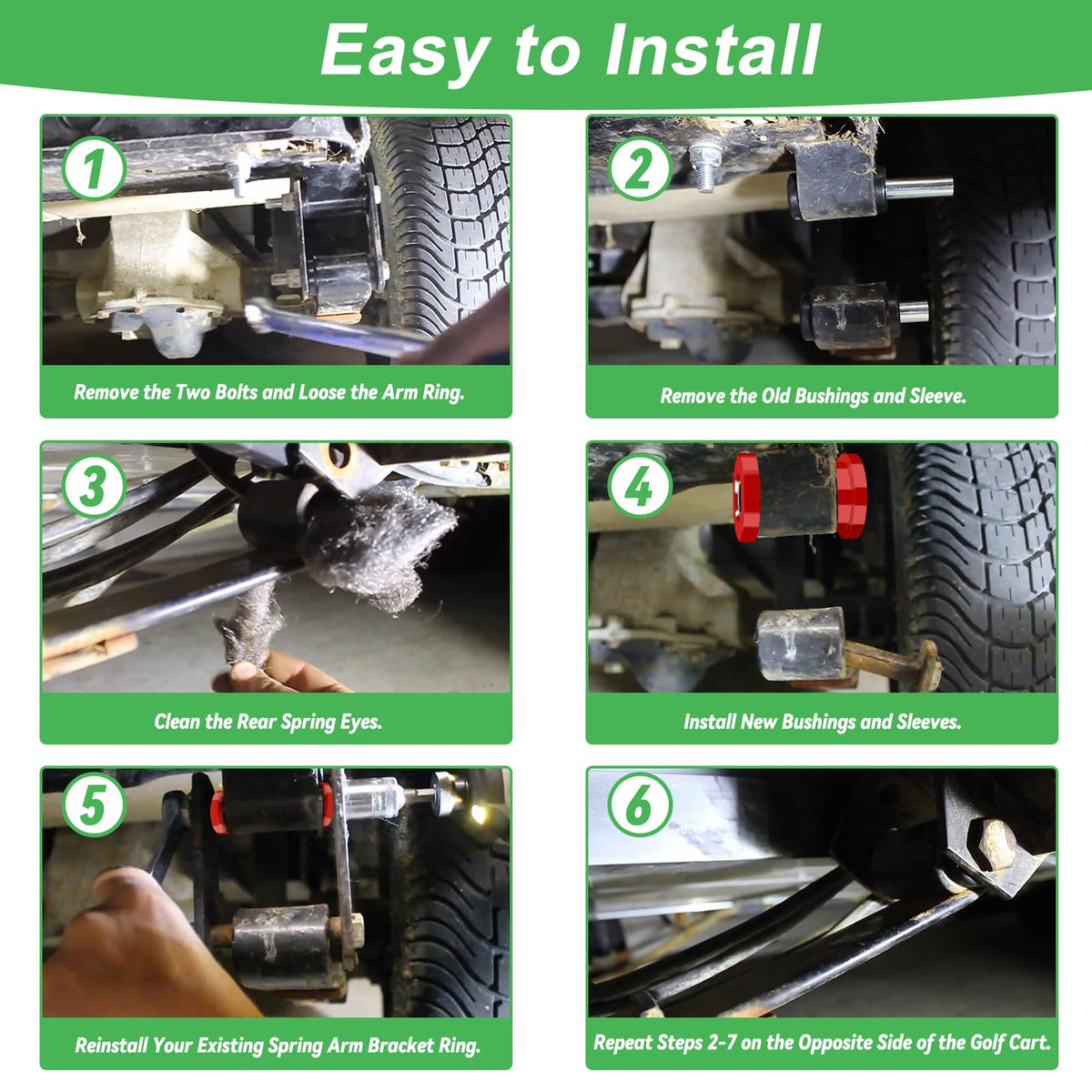 Easy to Install

1

Remove the Two Bolts and Loose the Arm Ring.

2

Remove the Old Bushings and Sleeve.

3

Clean the Rear Spring Eyes.

4

Install New Bushings and Sleeves.

5

Reinstall Your Existing Spring Arm Bracket Ring.

6

Repeat Steps 2-7 on the Opposite Side of the Golf Cart.