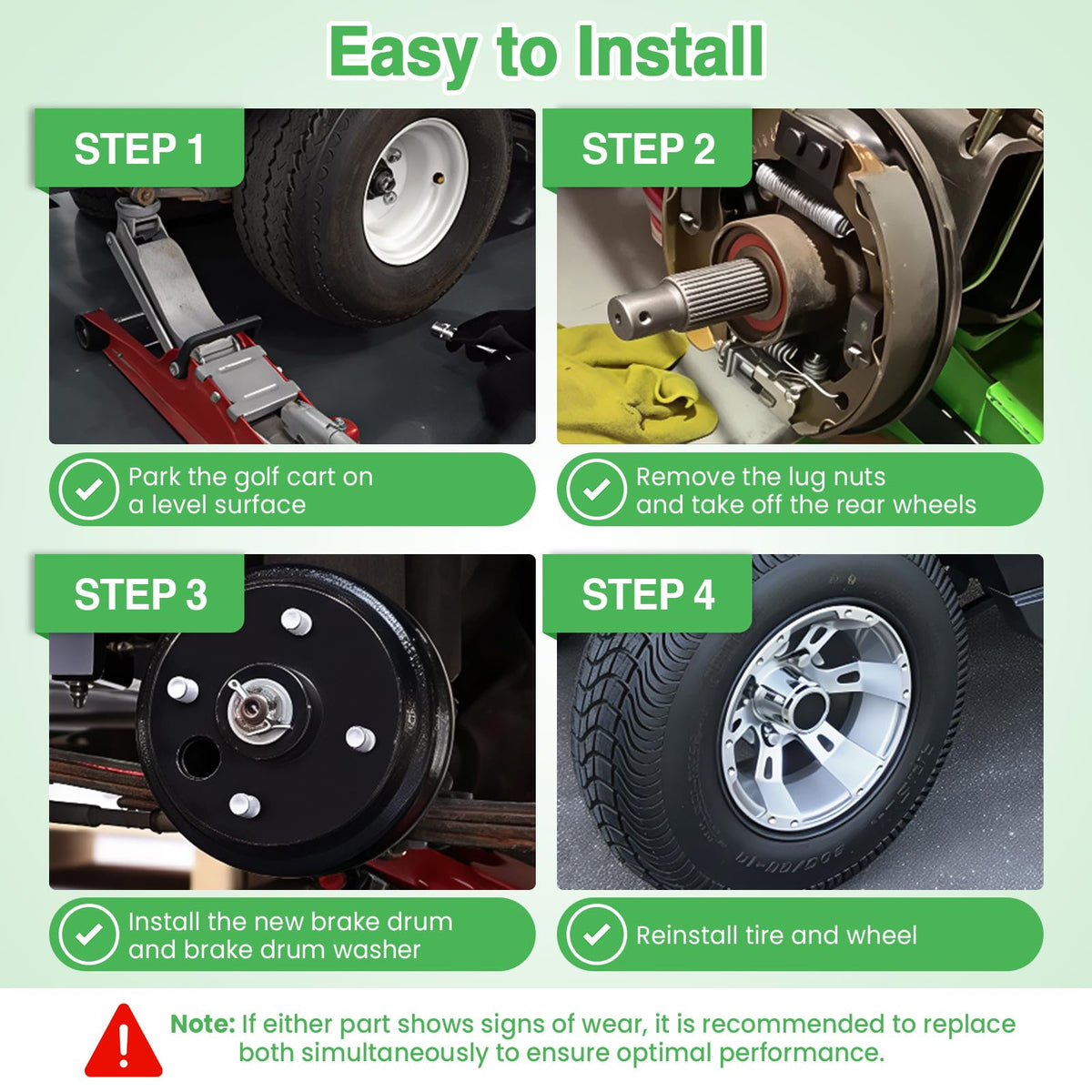 Easy to Install

STEP 1

Park the golf cart on a level surface

STEP 2

Remove the lug nuts and take off the rear wheels

STEP 3

Install the new brake drum and brake drum washer

STEP 4

Reinstall tire and wheel

Note: If either part shows signs of wear, it is recommended to replace both simultaneously to ensure optimal performance.