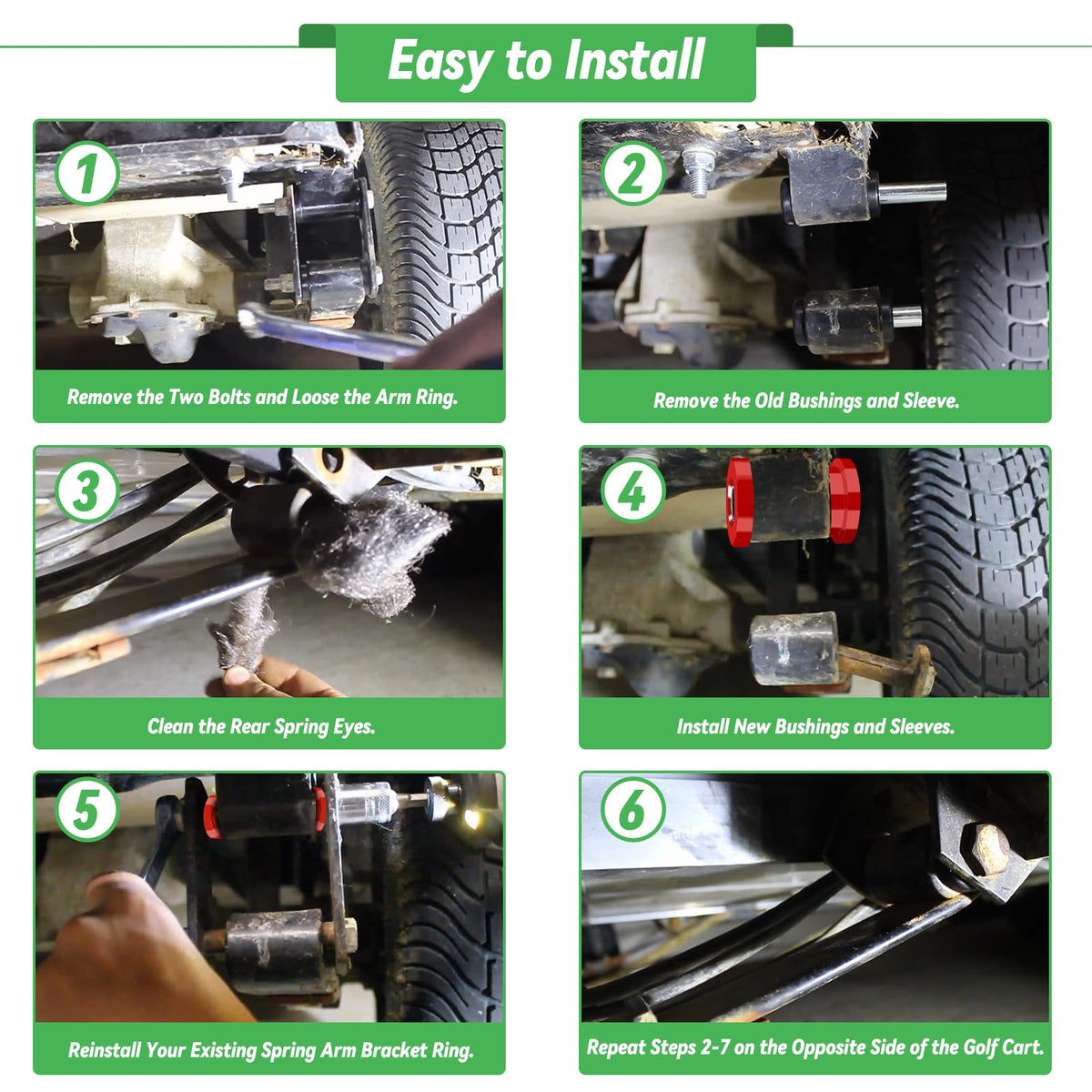 Easy to Install

1

Remove the Two Bolts and Loose the Arm Ring.

2

Remove the Old Bushings and Sleeve.

3

Clean the Rear Spring Eyes.

4

Install New Bushings and Sleeves.

5

Reinstall Your Existing Spring Arm Bracket Ring.

6

Repeat Steps 2-7 on the Opposite Side of the Golf Cart.