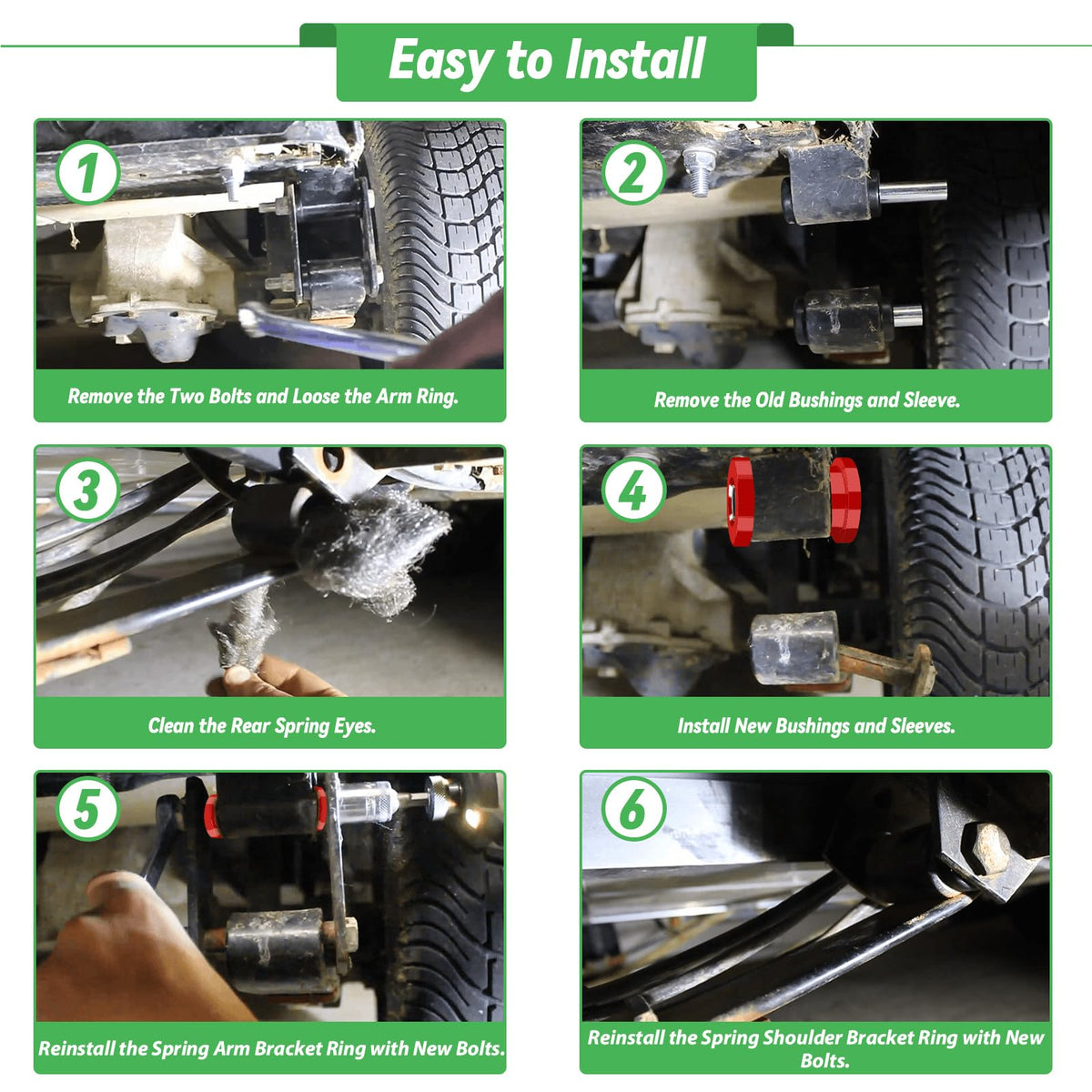 Easy to Install

1

Remove the Two Bolts and Loose the Arm Ring.

2

Remove the Old Bushings and Sleeve.

3

Clean the Rear Spring Eyes.

4

Install New Bushings and Sleeves.

5

Reinstall the Spring Arm Bracket Ring with New Bolts.

6

Reinstall the Spring Shoulder Bracket Ring with New Bolts.