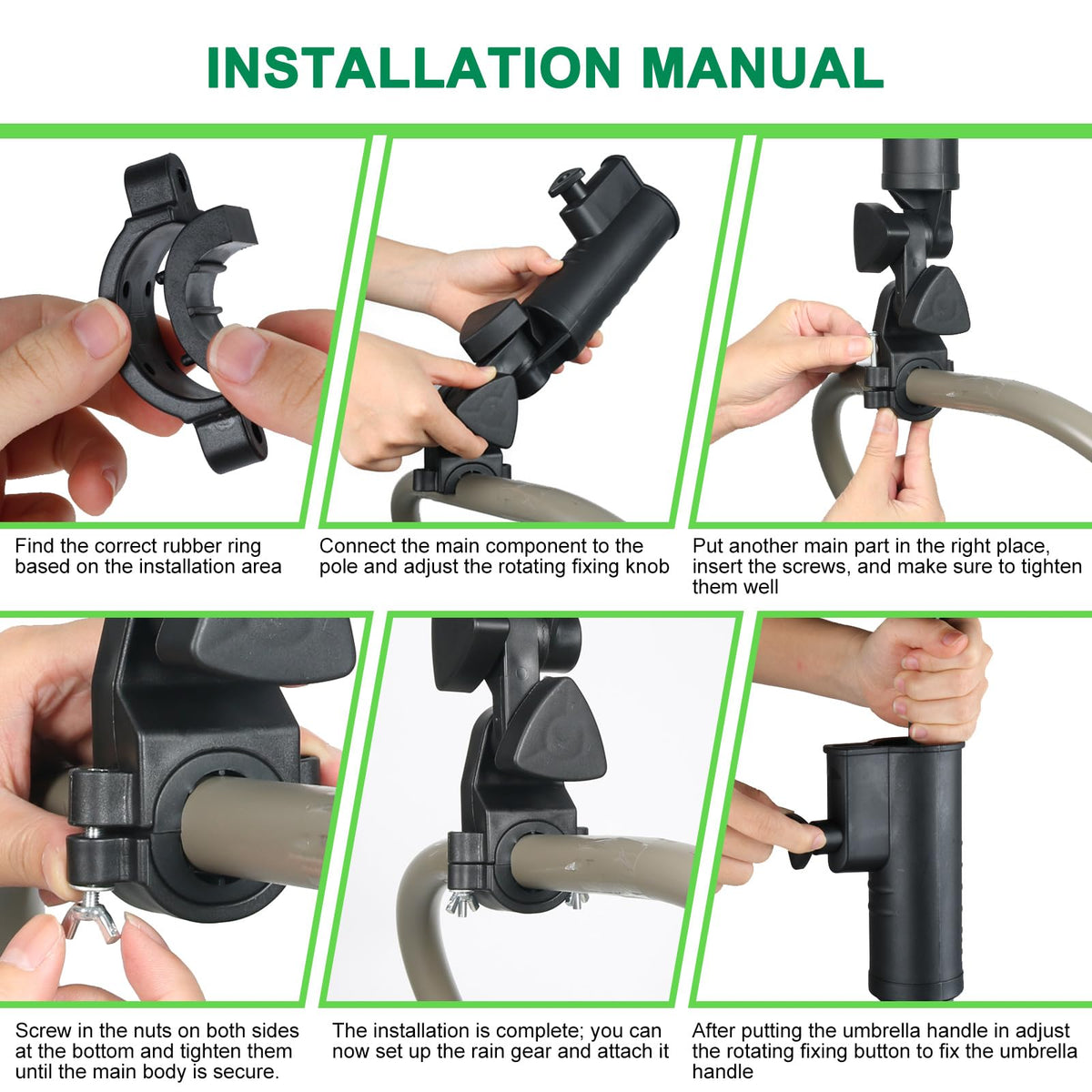 INSTALLATION MANUAL

Find the correct rubber ring based on the installation area

Connect the main component to the pole and adjust the rotating fixing knob

Put another main part in the right place, insert the screws, and make sure to tighten them well

Screw in the nuts on both sides at the bottom and tighten them until the main body is secure.

The installation is complete; you can now set up the rain gear and attach it

After putting the umbrella handle in adjust the rotating fixing button to fix the umbrella handle