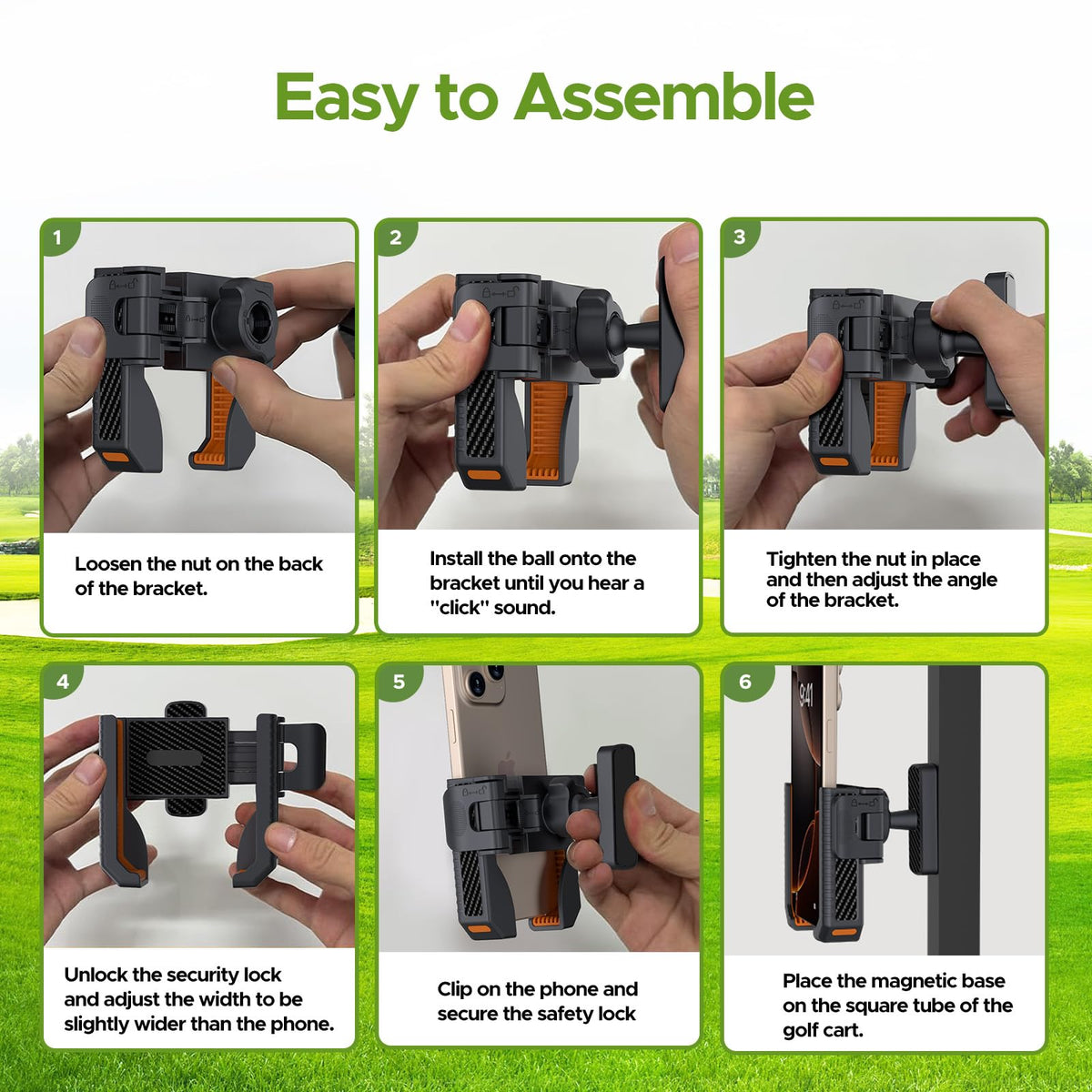 Easy to Assemble

1

Loosen the nut on the back of the bracket.

2

Install the ball onto the bracket until you hear a "click" sound.

3

Tighten the nut in place and then adjust the angle of the bracket.

4

Unlock the security lock and adjust the width to be slightly wider than the phone.

5

Clip on the phone and secure the safety lock

6

9:41

Place the magnetic base on the square tube of the golf cart.