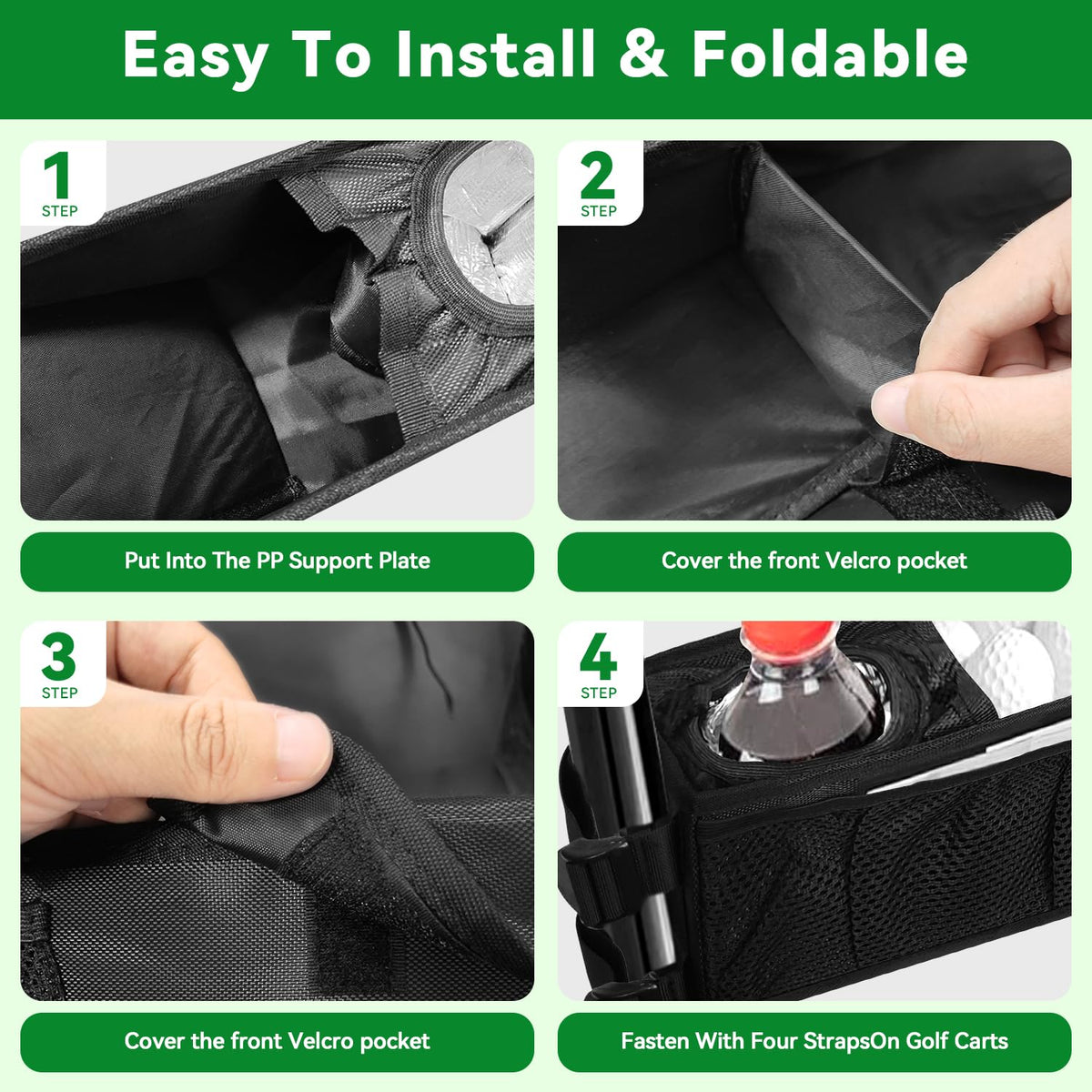 Easy To Install & Foldable

1
STEP

Put Into The PP Support Plate

2
STEP

Cover the front Velcro pocket

3
STEP

Cover the front Velcro pocket

4
STEP

Fasten With Four StrapsOn Golf Carts