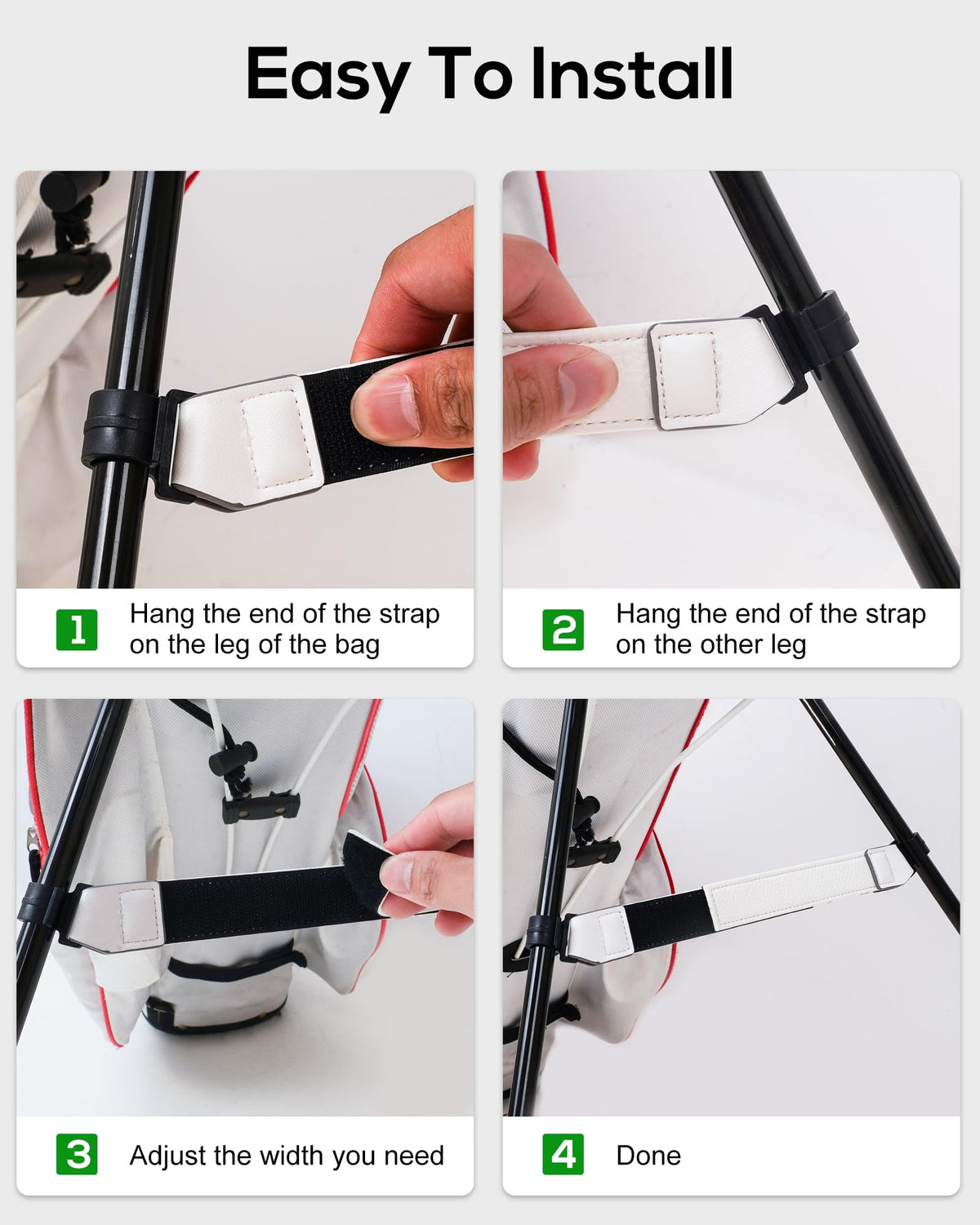 Easy To Install

1 Hang the end of the strap on the leg of the bag

2 Hang the end of the strap on the other leg

3 Adjust the width you need

4 Done