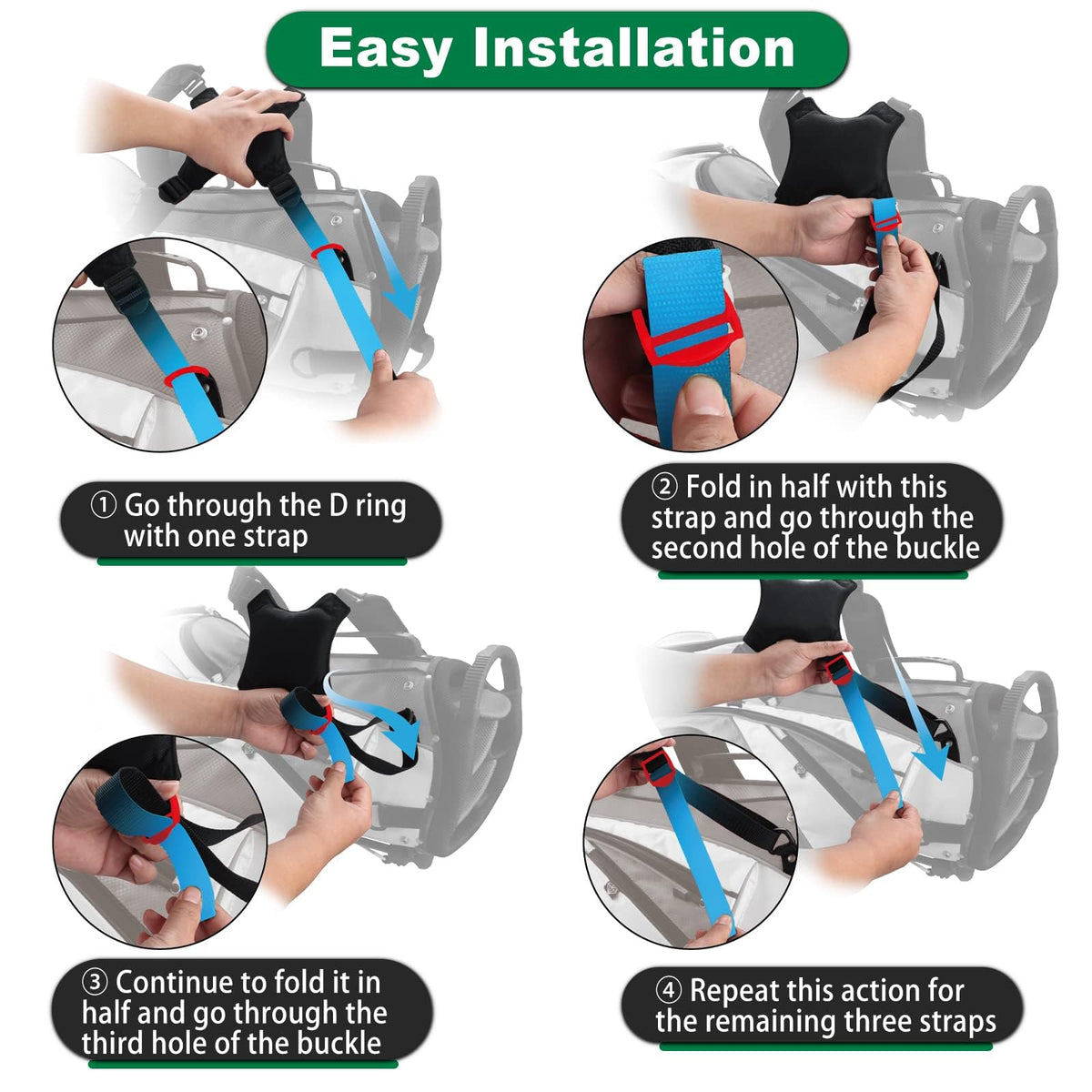 Easy Installation

① Go through the D ring with one strap

② Fold in half with this strap and go through the second hole of the buckle

③ Continue to fold it in half and go through the third hole of the buckle

④ Repeat this action for the remaining three straps