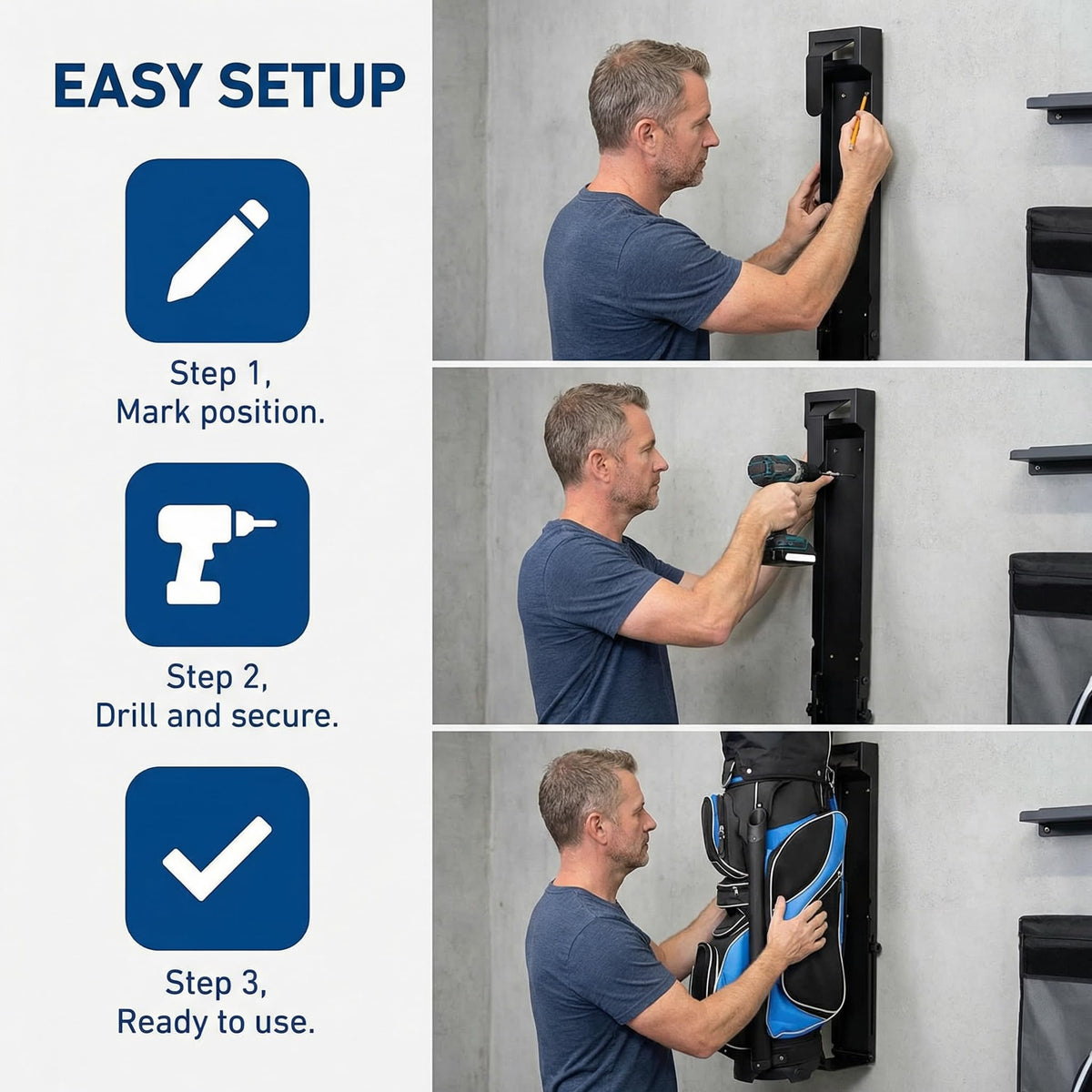 EASY SETUP

Step 1,
Mark position.

Step 2,
Drill and secure.

Step 3,
Ready to use.