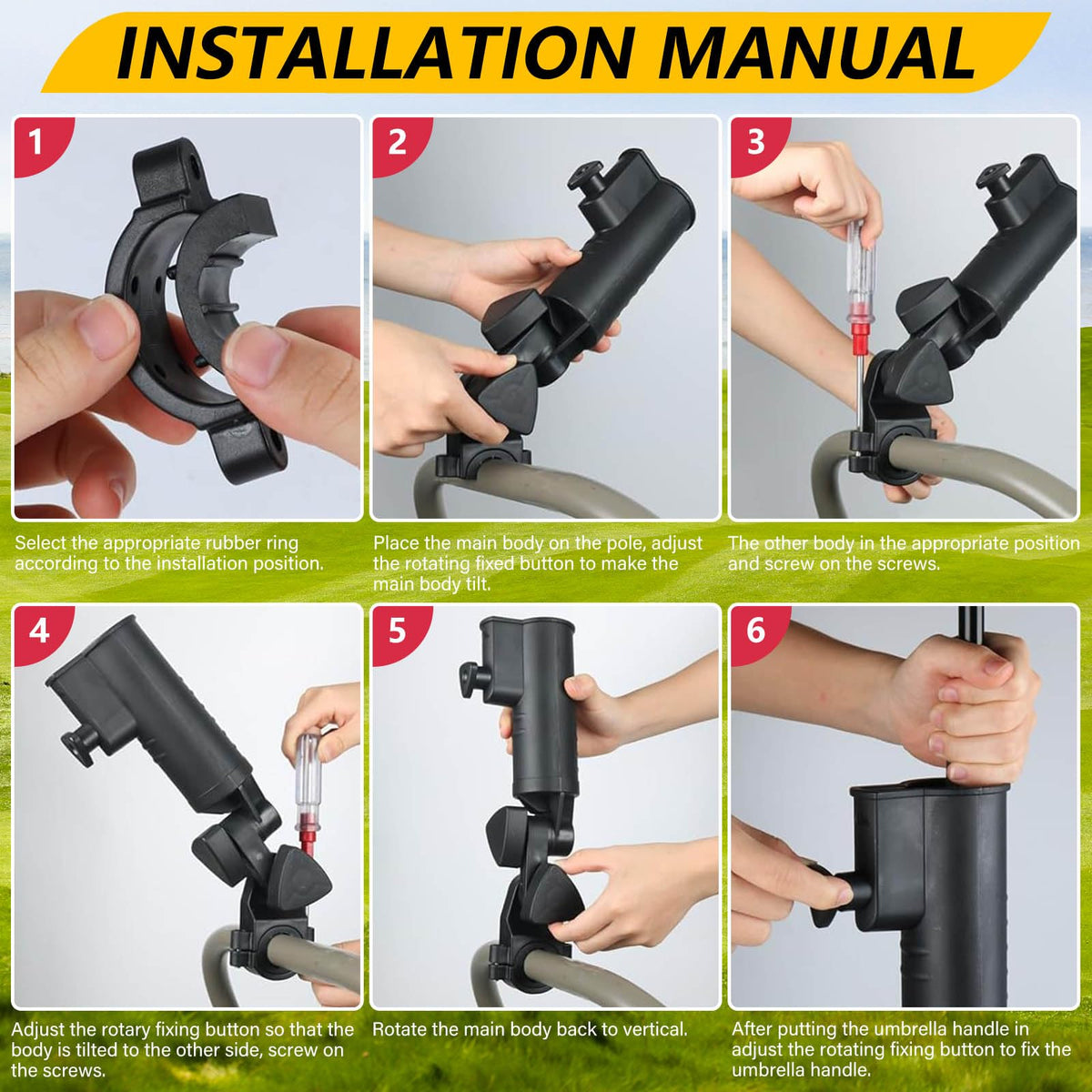 INSTALLATION MANUAL

1

Select the appropriate rubber ring according to the installation position.

2

Place the main body on the pole, adjust the rotating fixed button to make the main body tilt.

3

The other body in the appropriate position and screw on the screws.

4

Adjust the rotary fixing button so that the body is tilted to the other side, screw on the screws.

5

Rotate the main body back to vertical.

6

After putting the umbrella handle in adjust the rotating fixing button to fix the umbrella handle.