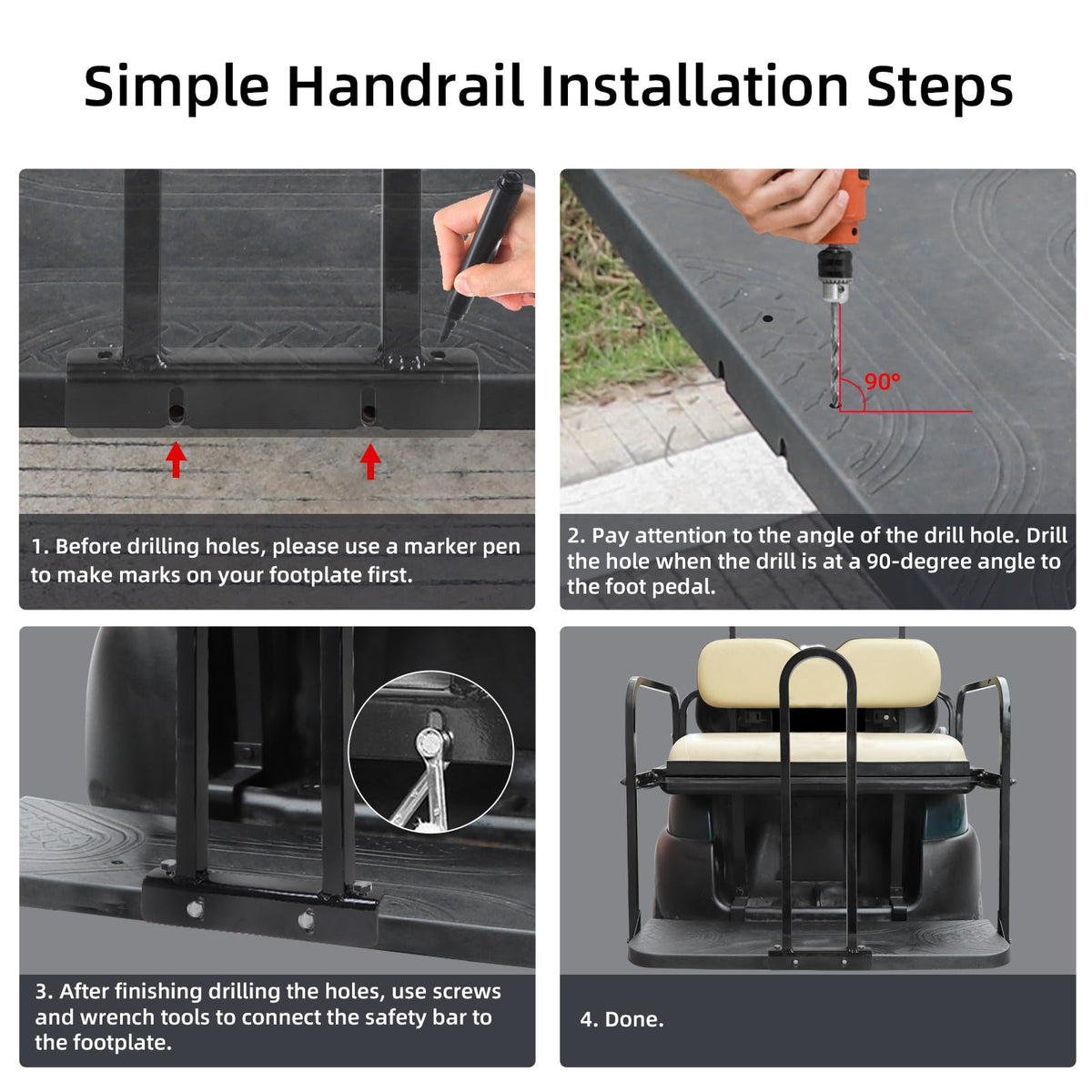 Simple Handrail Installation Steps

1. Before drilling holes, please use a marker pen to make marks on your footplate first.

90°

2. Pay attention to the angle of the drill hole. Drill the hole when the drill is at a 90-degree angle to the foot pedal.

3. After finishing drilling the holes, use screws and wrench tools to connect the safety bar to the footplate.

4. Done.