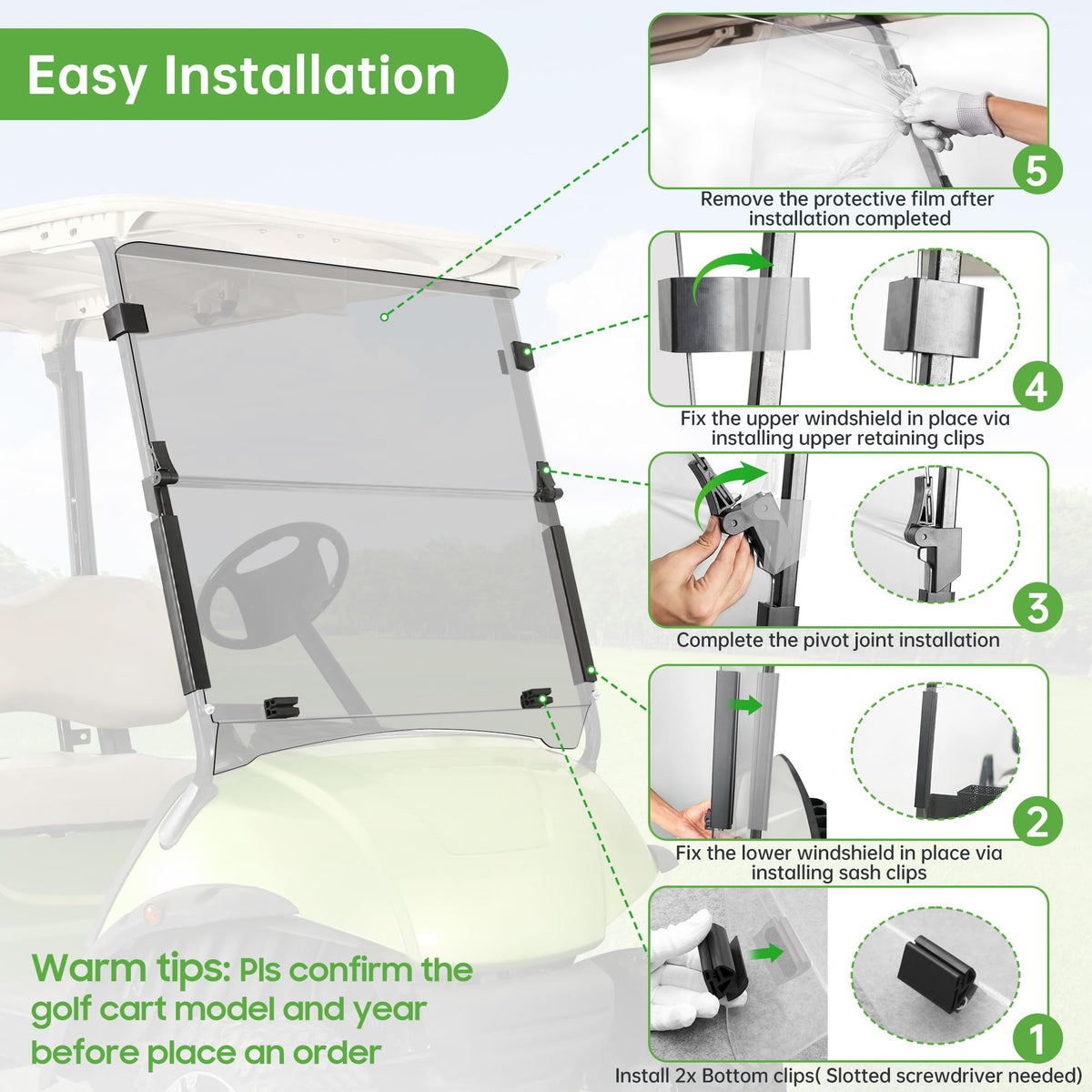 Easy Installation

5

Remove the protective film after installation completed

4

Fix the upper windshield in place via installing upper retaining clips

3

Complete the pivot joint installation

2

Fix the lower windshield in place via installing sash clips

1

Install 2x Bottom clips( Slotted screwdriver needed)

Warm tips: Pls confirm the golf cart model and year before place an order