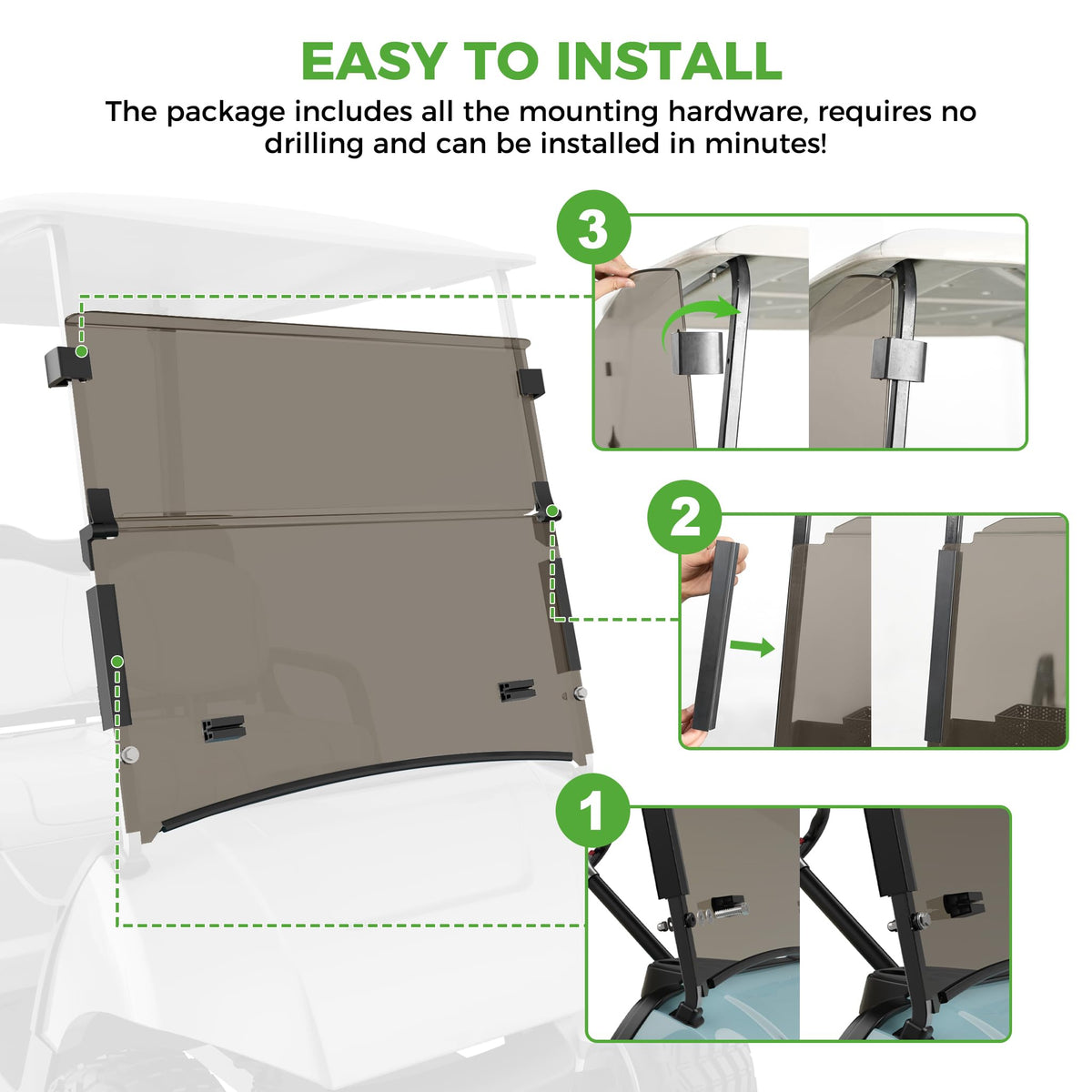 EASY TO INSTALL

The package includes all the mounting hardware, requires no drilling and can be installed in minutes!

3

2

1