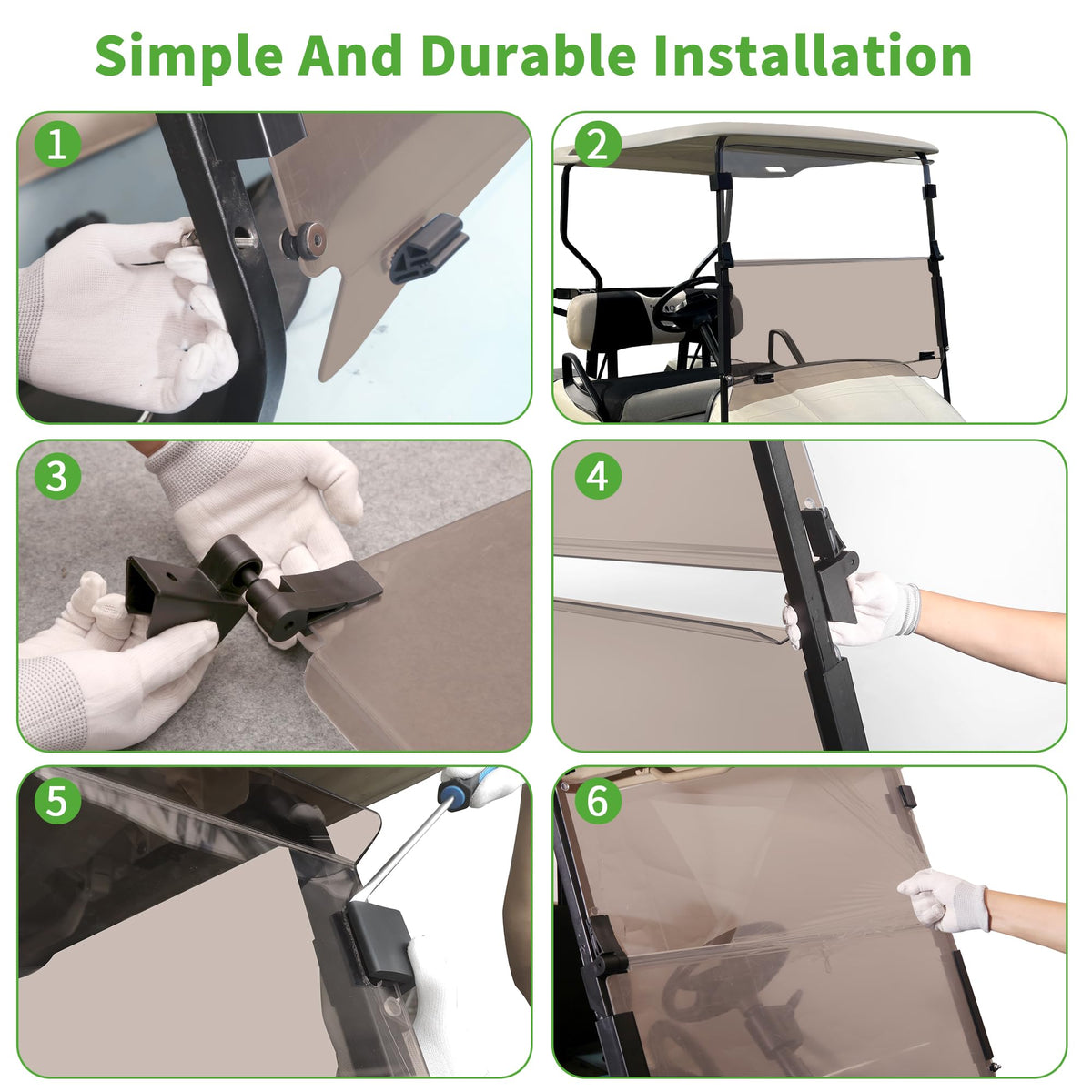 Simple And Durable Installation

1

2

3

4

5

6