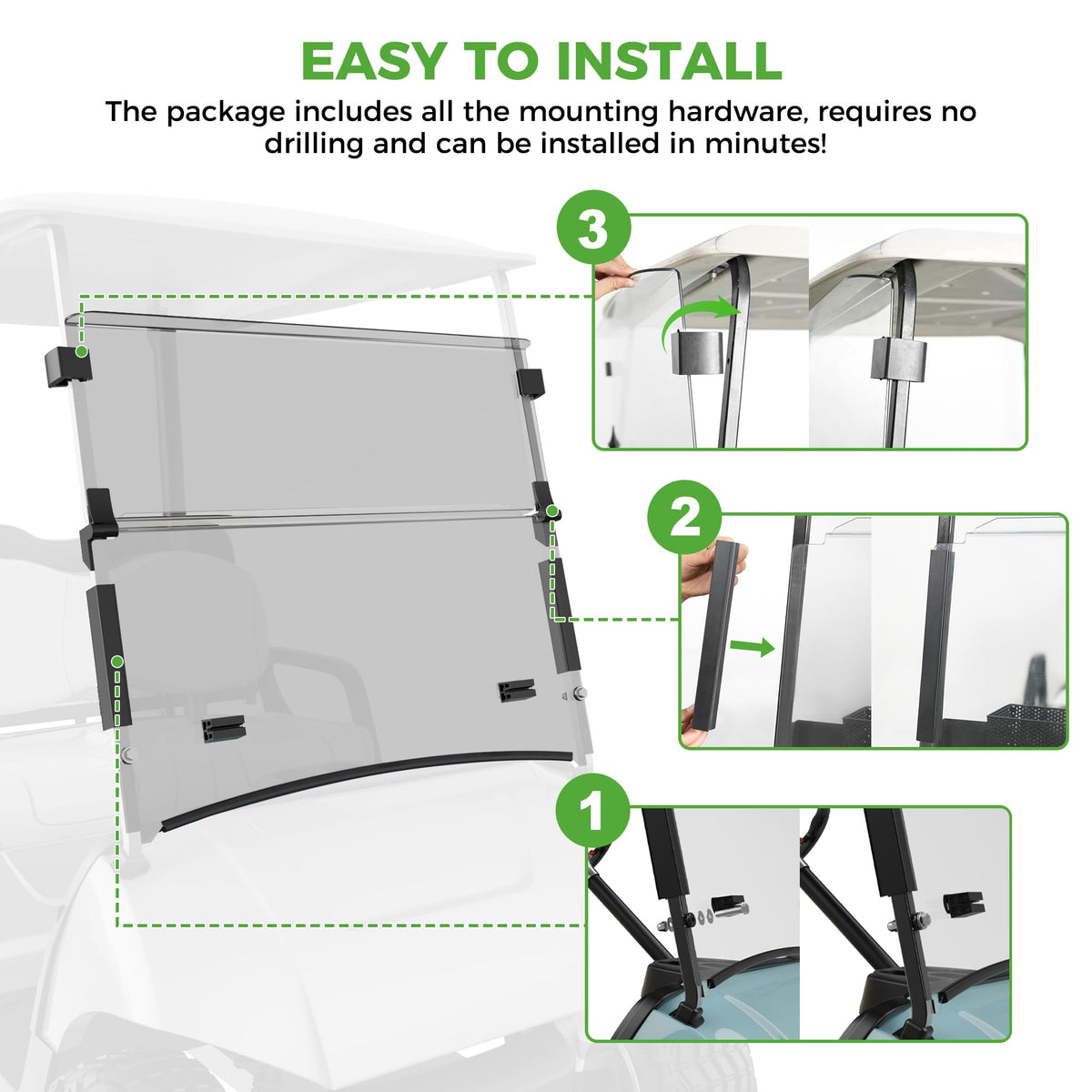 EASY TO INSTALL

The package includes all the mounting hardware, requires no drilling and can be installed in minutes!

3

2

1