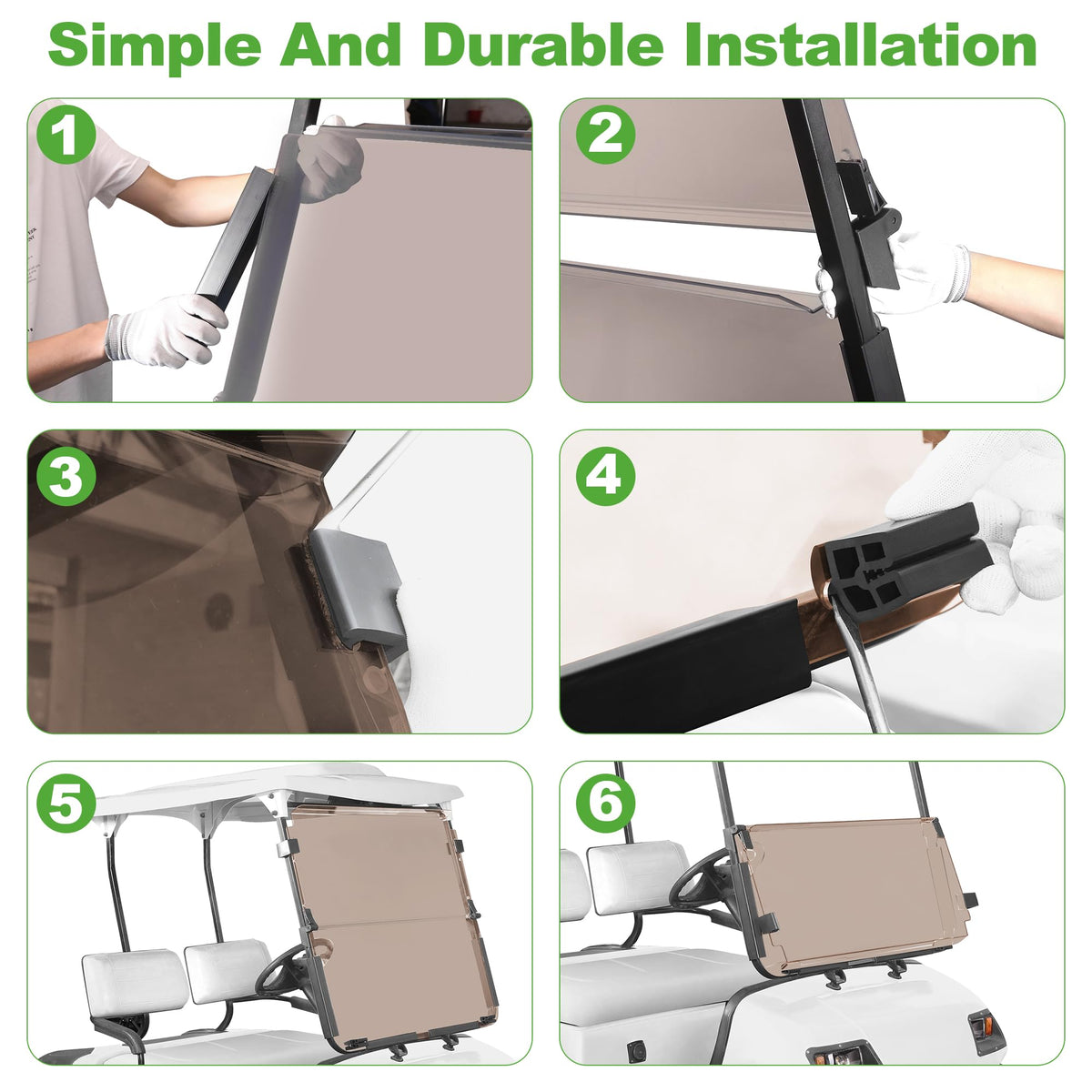 Simple And Durable Installation

1

2

3

4

5

6