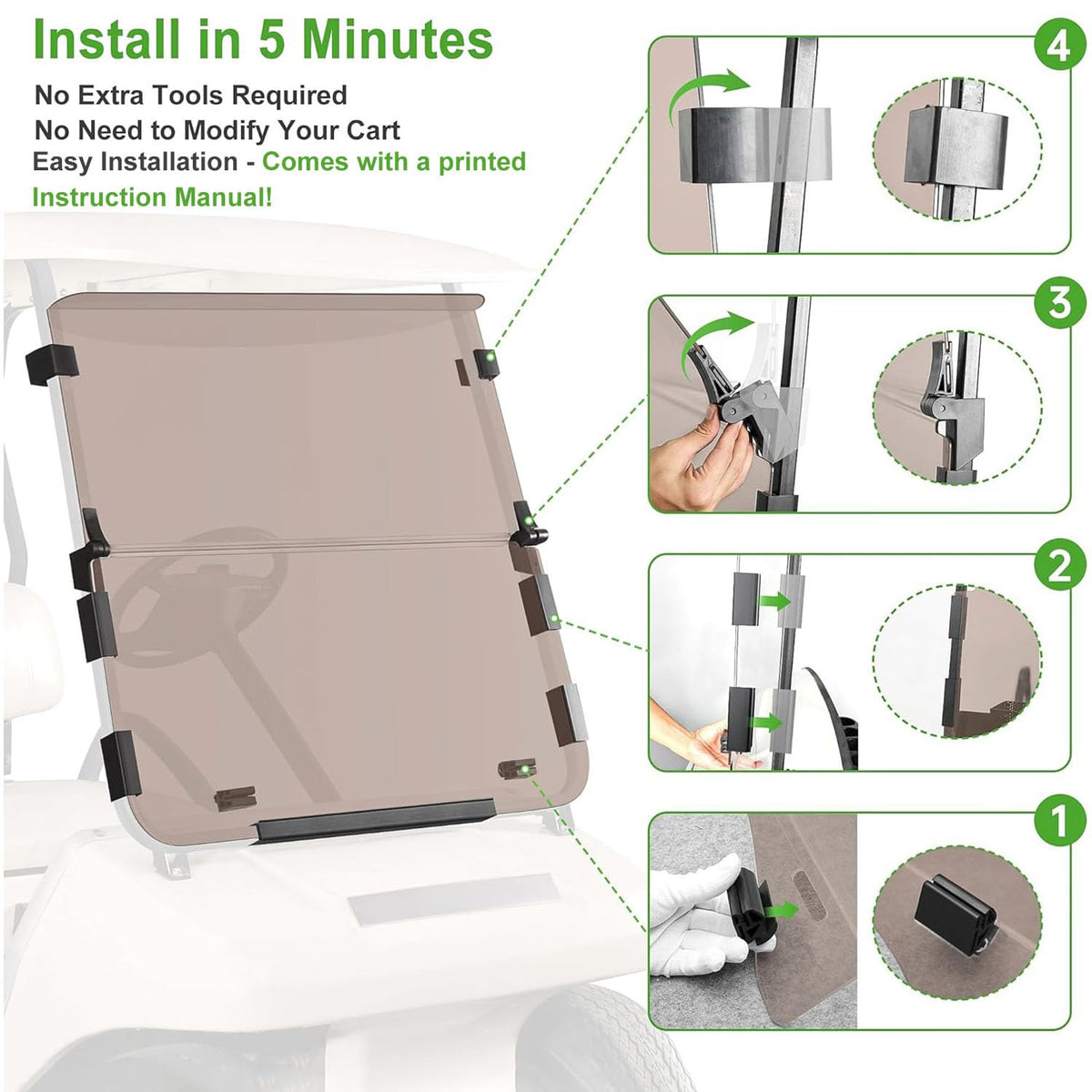 Install in 5 Minutes

No Extra Tools Required
No Need to Modify Your Cart
Easy Installation - Comes with a printed Instruction Manual!

4

3

2

1