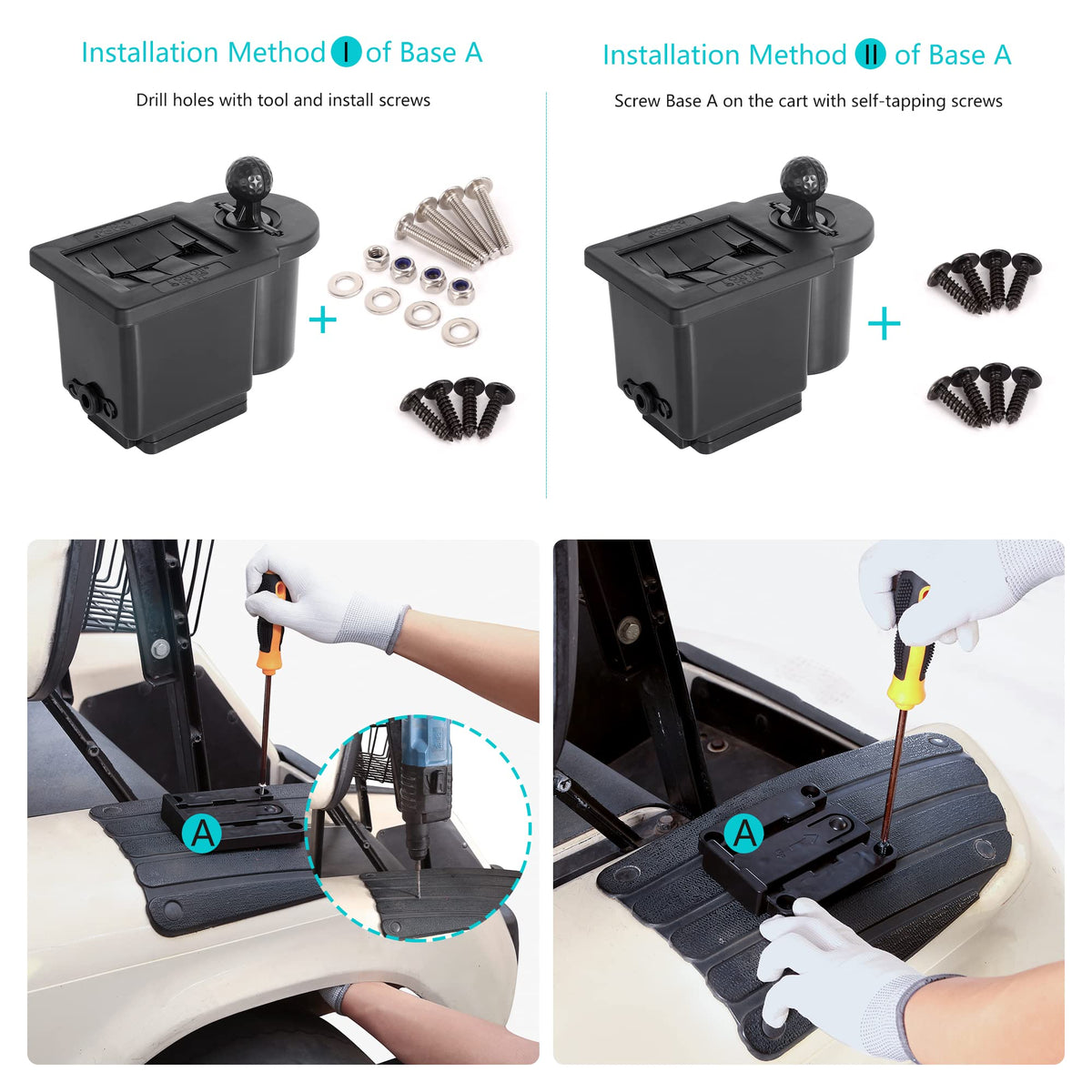 Installation Method I of Base A

Drill holes with tool and install screws

+

A

Installation Method II of Base A

Screw Base A on the cart with self-tapping screws

+

A