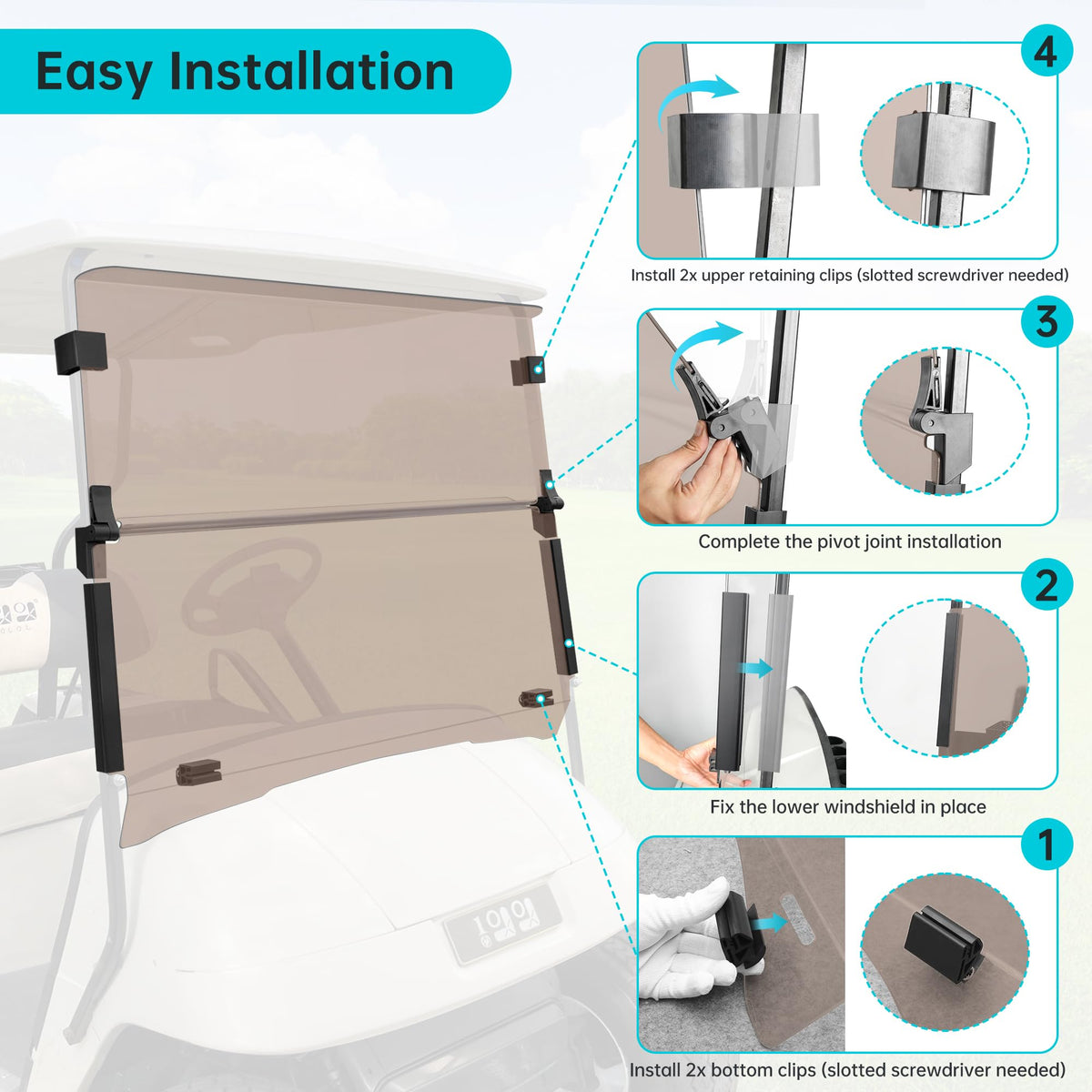 Easy Installation

4

Install 2x upper retaining clips (slotted screwdriver needed)

3

Complete the pivot joint installation

2

Fix the lower windshield in place

1

Install 2x bottom clips (slotted screwdriver needed)