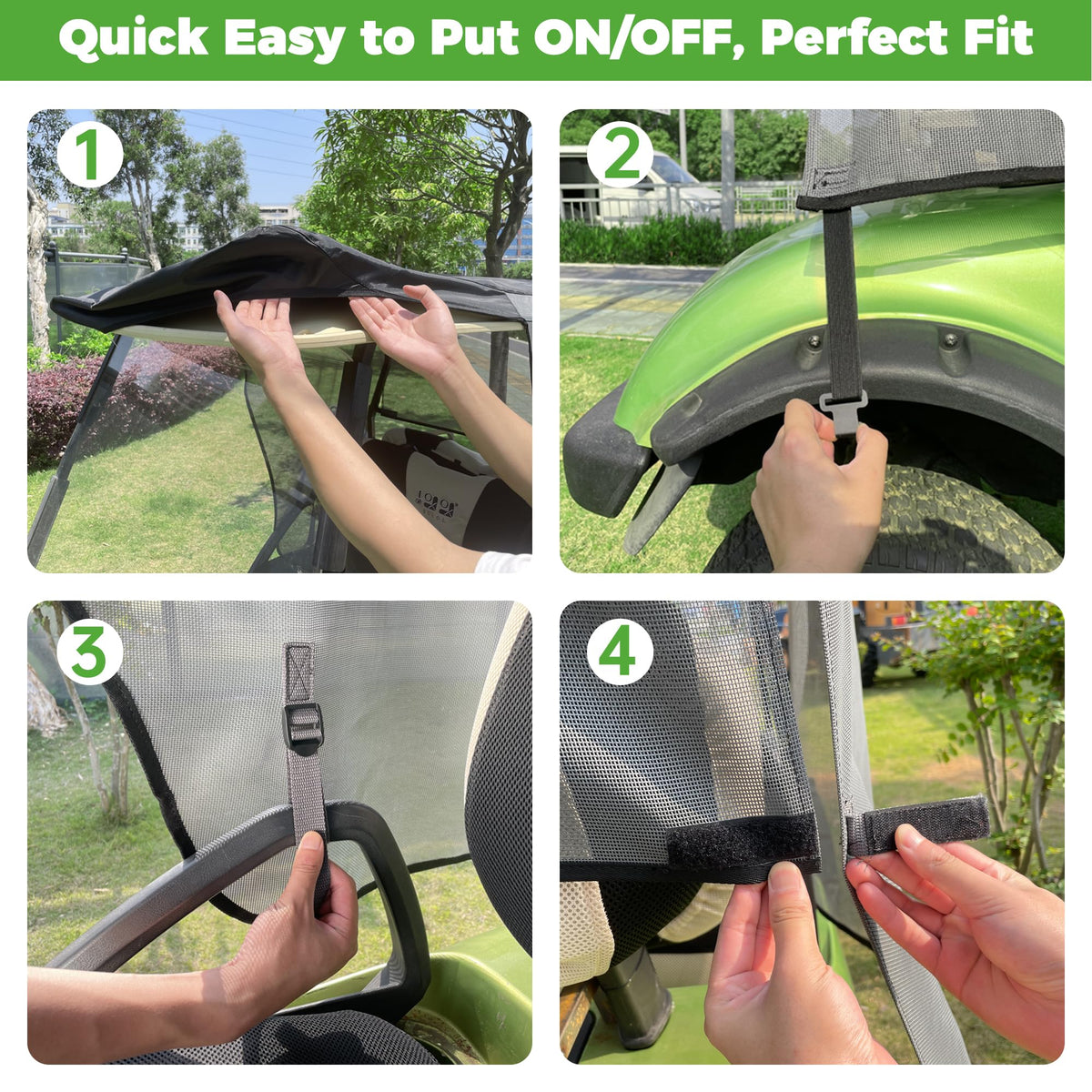 Quick Easy to Put ON/OFF, Perfect Fit

1

2

3

4