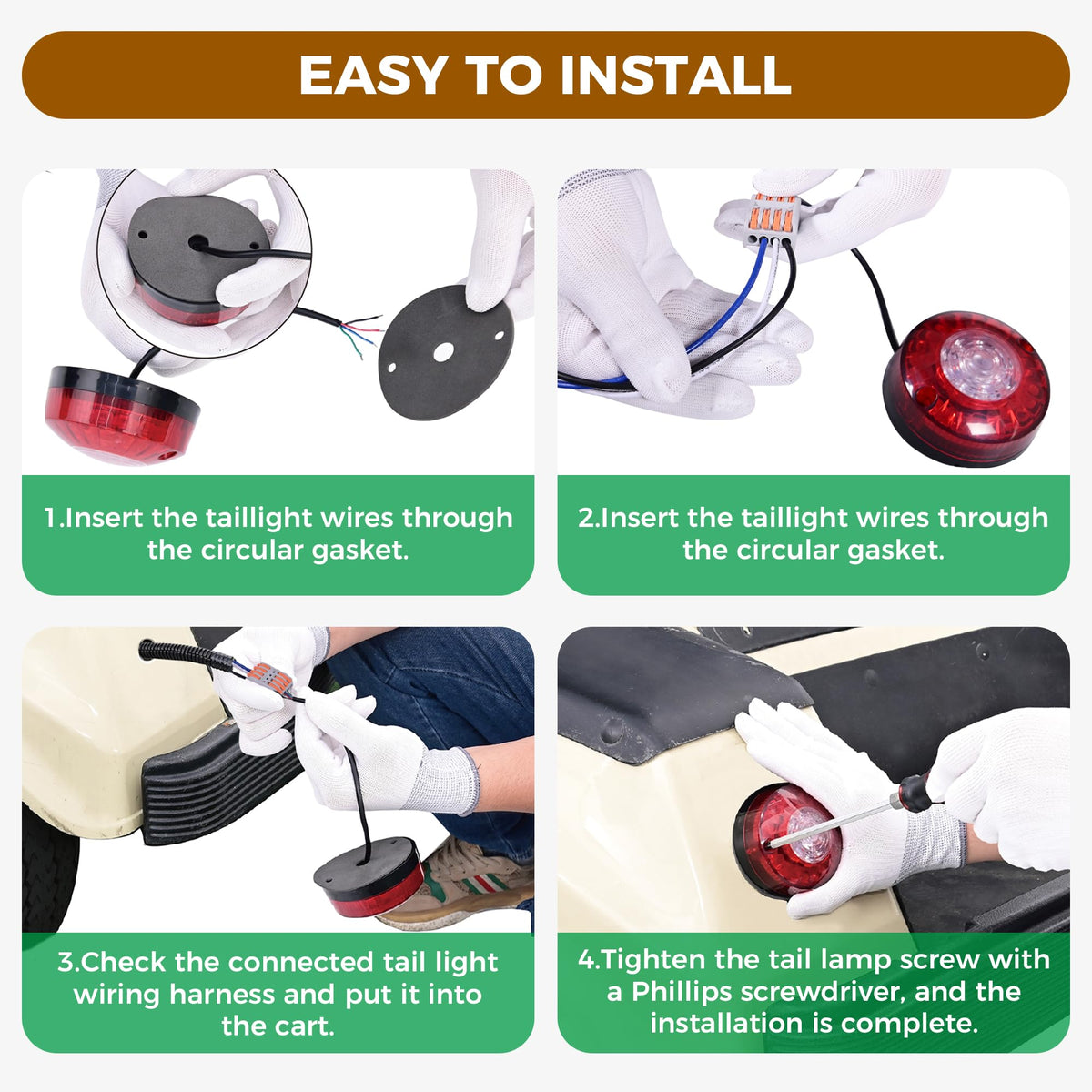 EASY TO INSTALL

1.Insert the taillight wires through the circular gasket.

2.Insert the taillight wires through the circular gasket.

3.Check the connected tail light wiring harness and put it into the cart.

4.Tighten the tail lamp screw with a Phillips screwdriver, and the installation is complete.