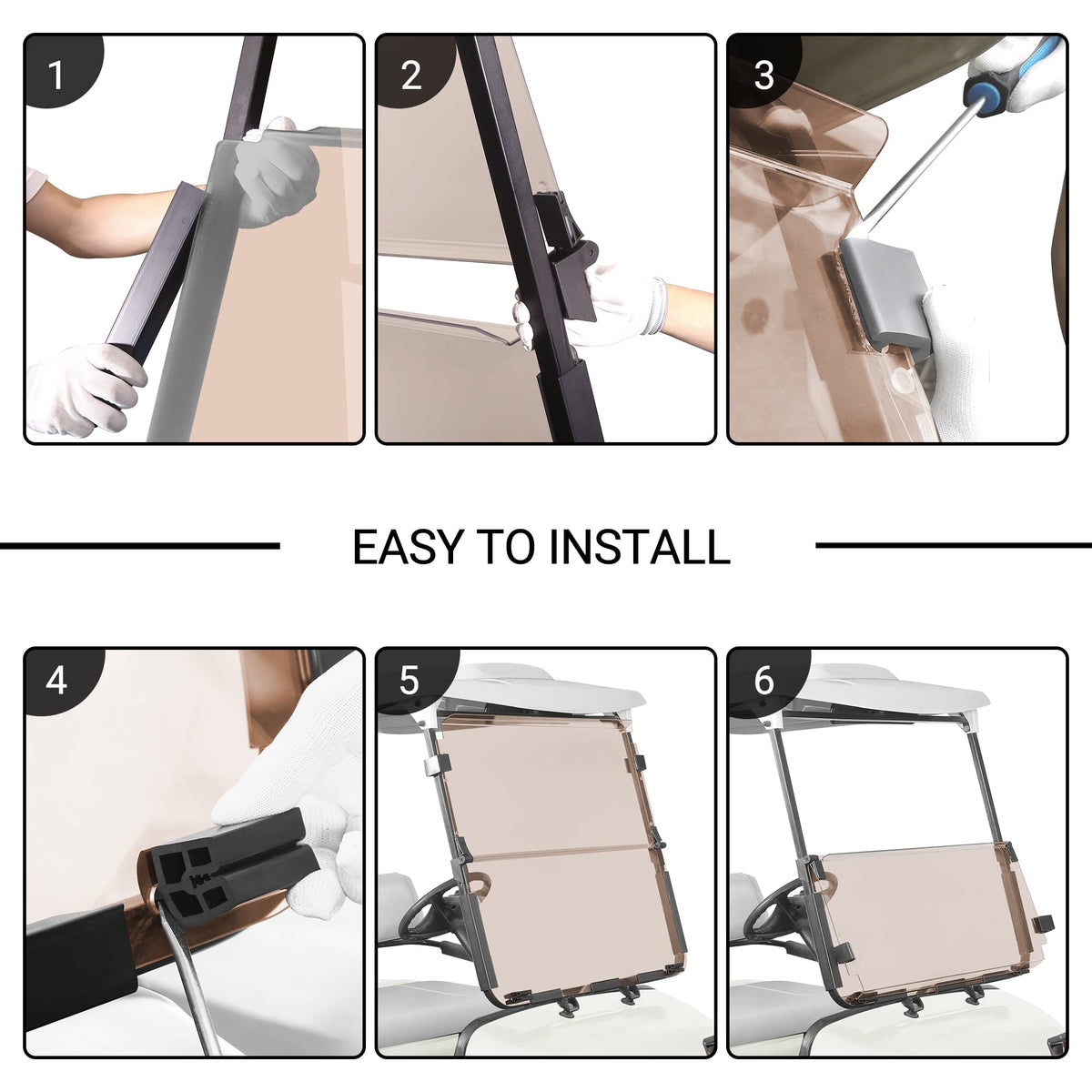 1

2

3

EASY TO INSTALL

4

5

6