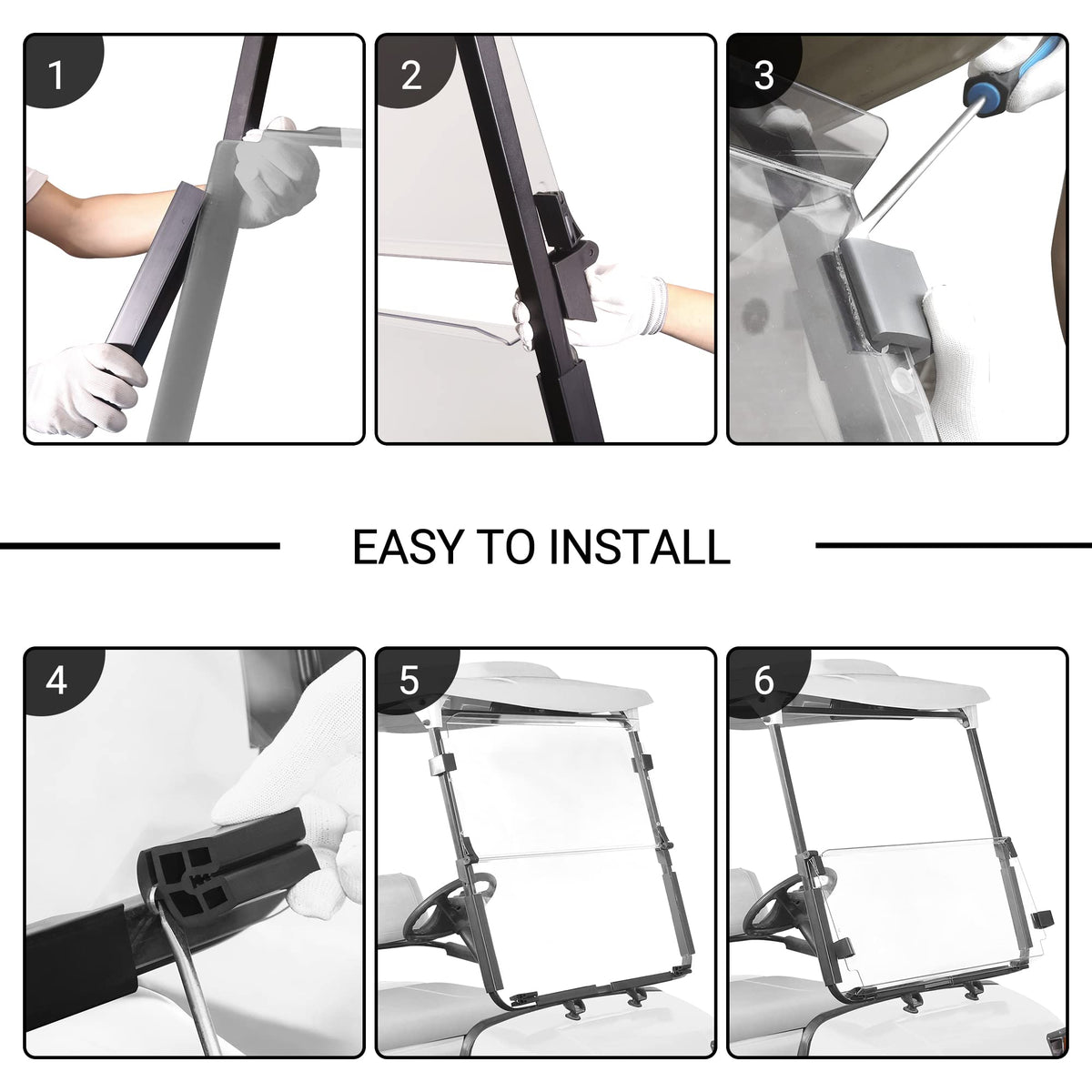 1

2

3

EASY TO INSTALL

4

5

6