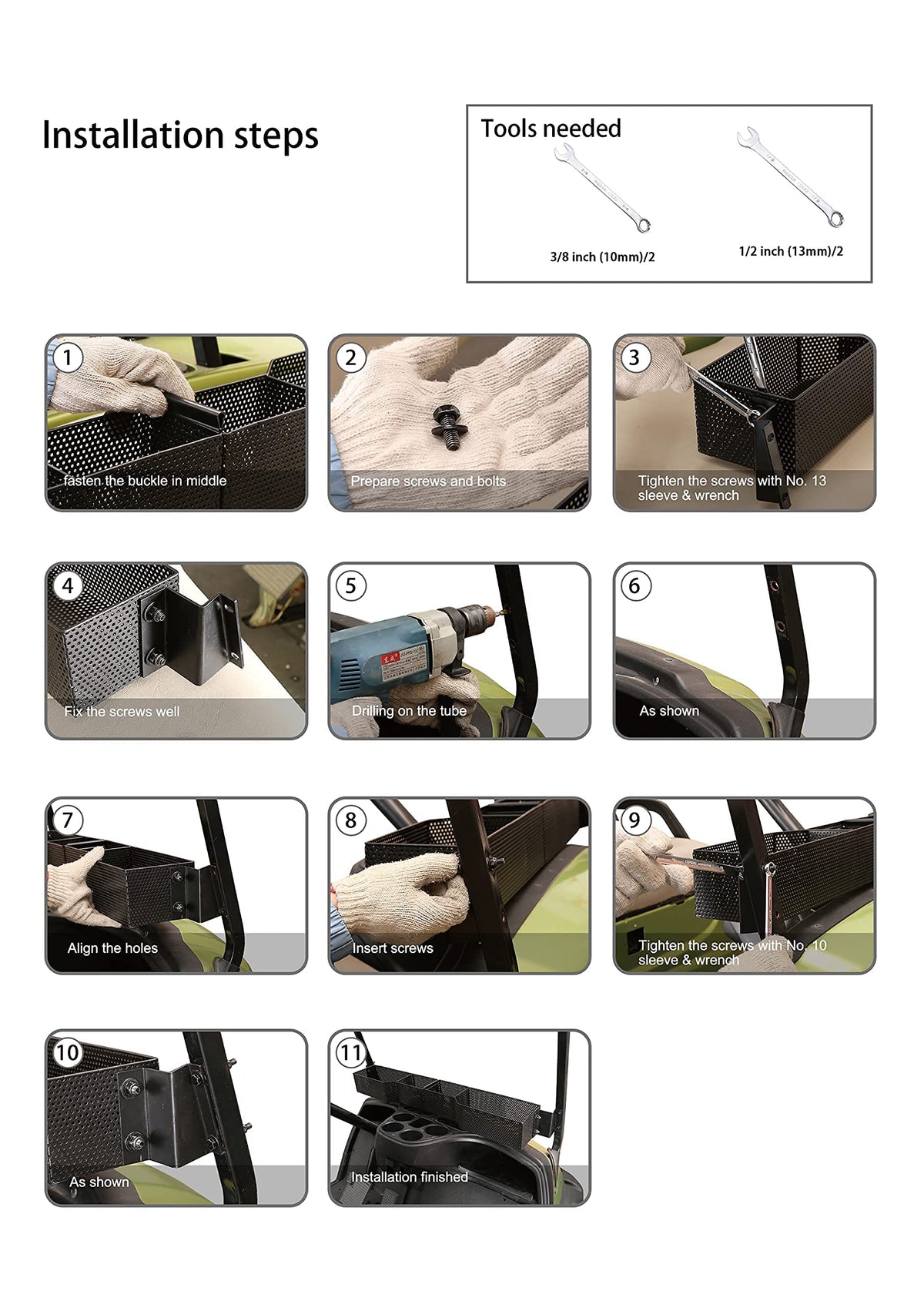 Installation steps

Tools needed

3/8 inch (10mm)/2

1/2 inch (13mm)/2

1
fasten the buckle in middle

2
Prepare screws and bolts

3
Tighten the screws with No. 13 sleeve & wrench

4
Fix the screws well

5
Drilling on the tube

6
As shown

7
Align the holes

8
Insert screws

9
Tighten the screws with No. 10 sleeve & wrench

10
As shown

11
Installation finished